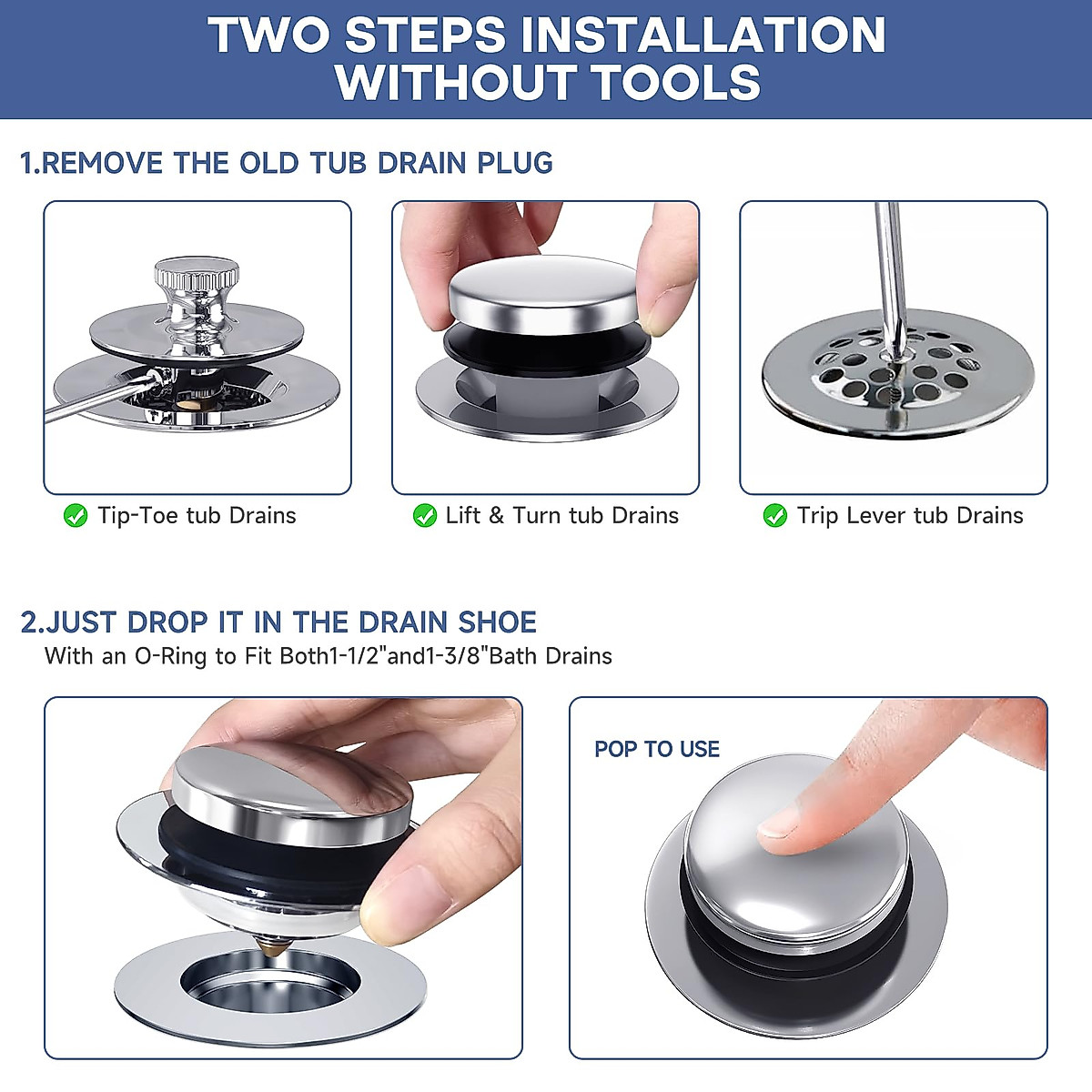 TWO STEPS INSTALLATION WITHOUT TOOLS

1.REMOVE THE OLD TUB DRAIN PLUG

Tip-Toe tub Drains

Lift & Turn tub Drains

Trip Lever tub Drains

2.JUST DROP IT IN THE DRAIN SHOE

With an O-Ring to Fit Both1-1/2"and1-3/8"Bath Drains

POP TO USE