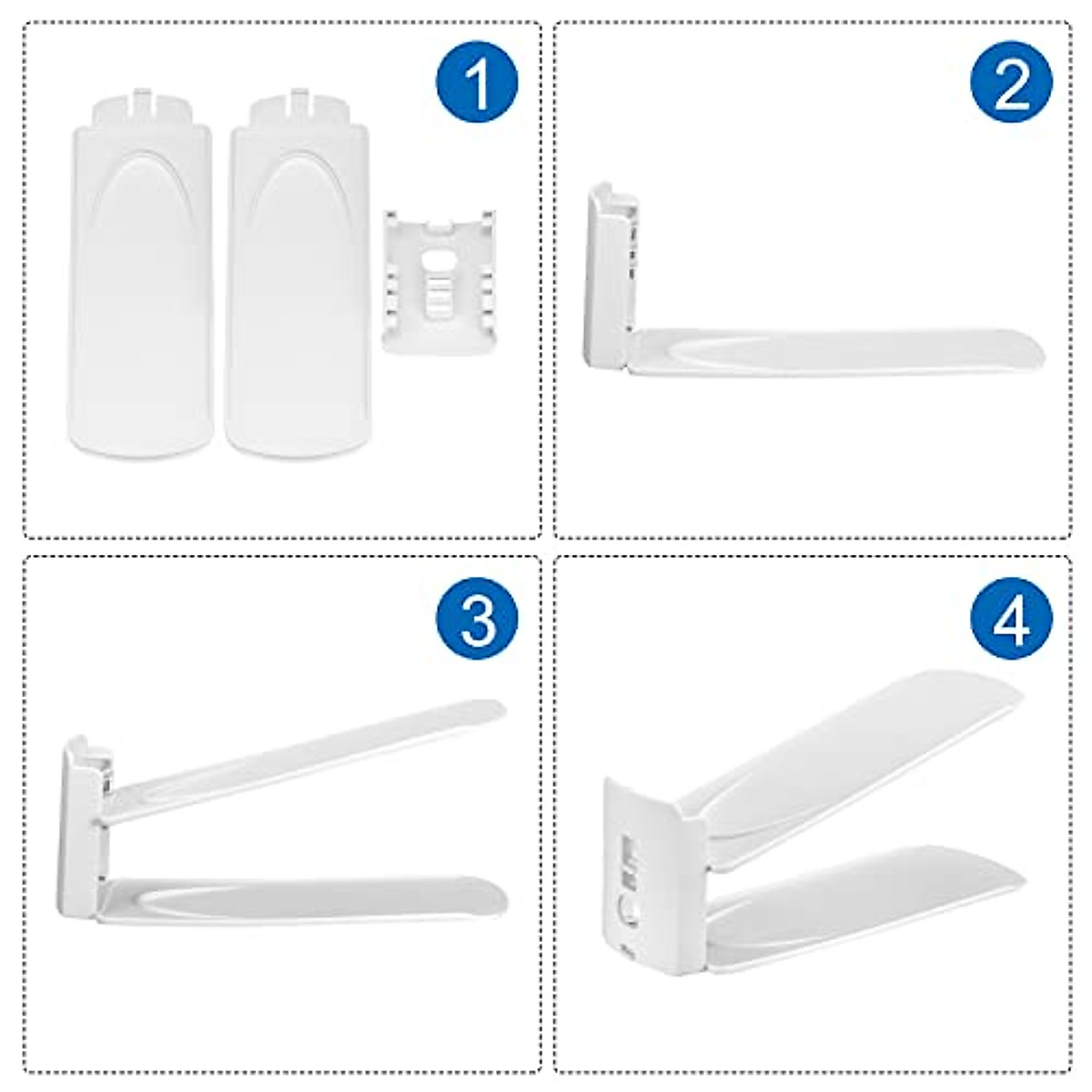 1

2

3

4