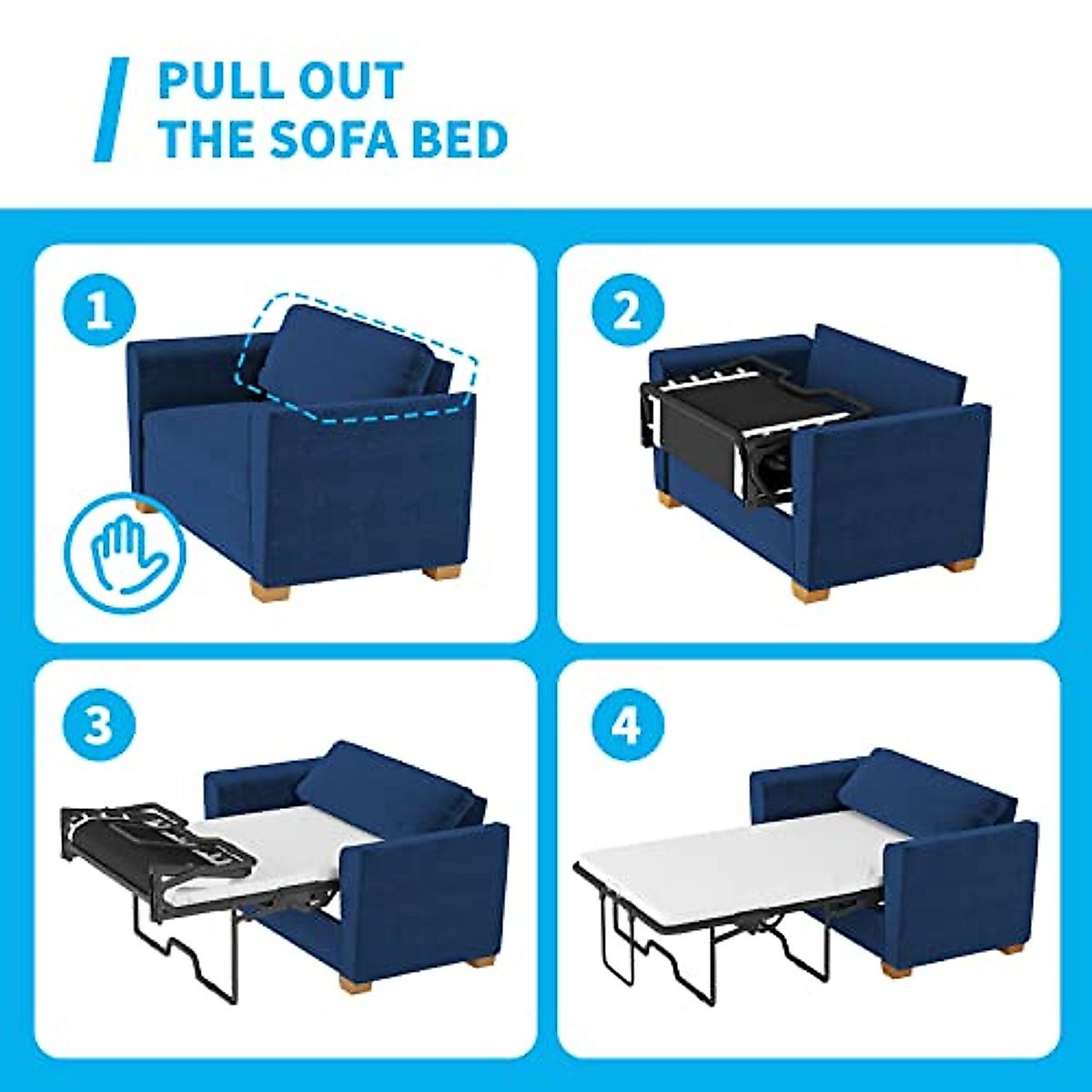 PULL OUT THE SOFA BED

1

2

3

4