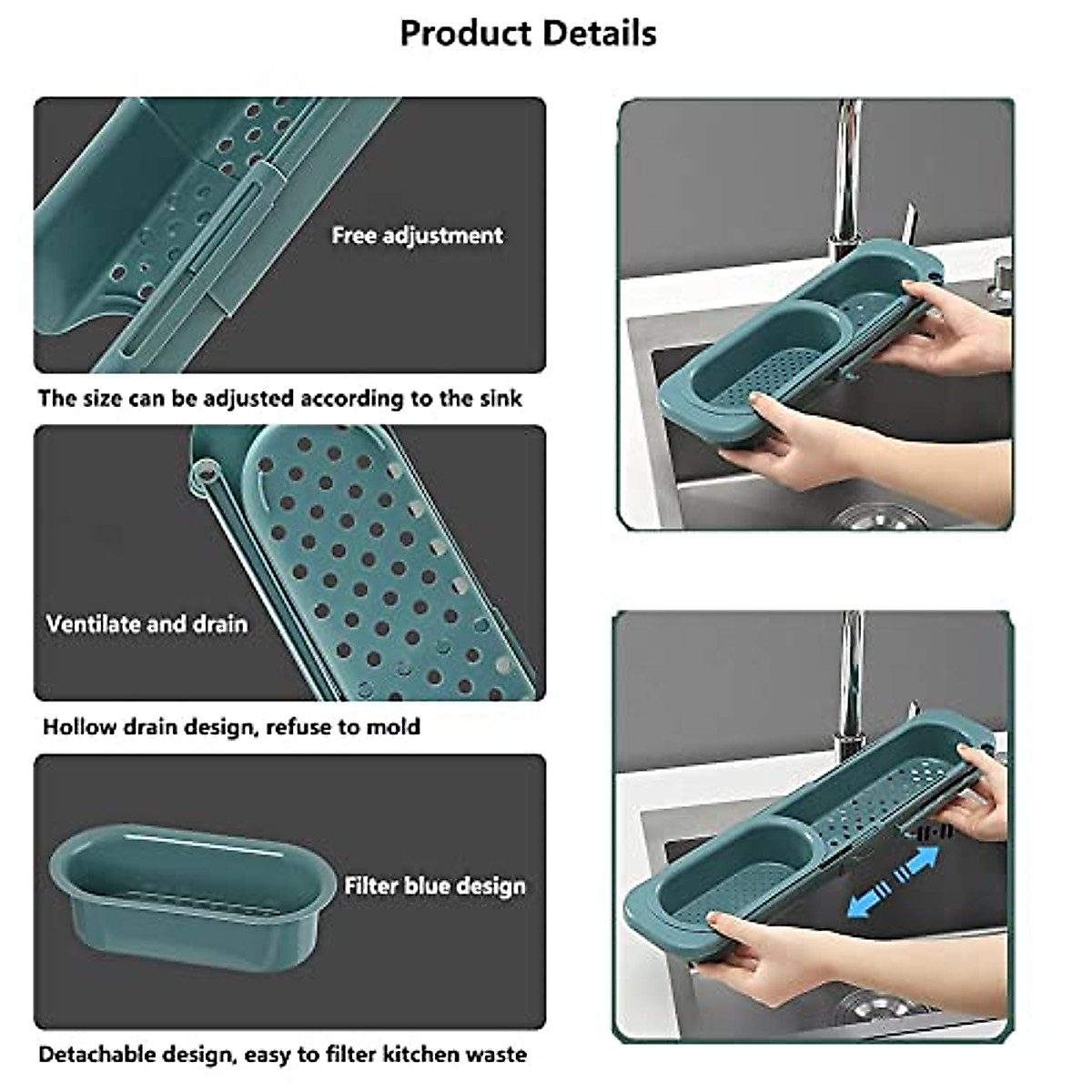 Product Details

Free adjustment

The size can be adjusted according to the sink

Ventilate and drain

Hollow drain design, refuse to mold

Filter blue design

Detachable design, easy to filter kitchen waste