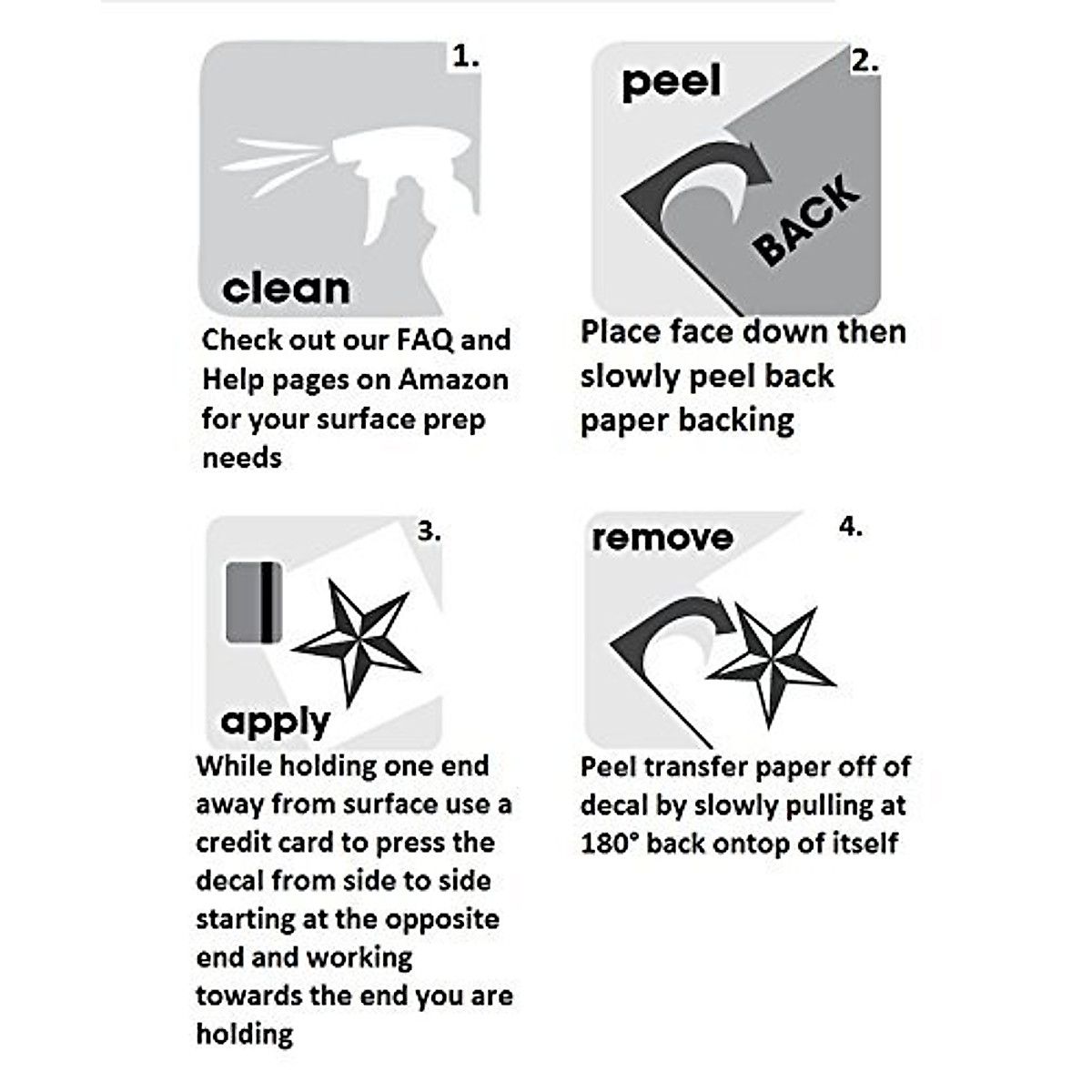 1.

clean

Check out our FAQ and Help pages on Amazon for your surface prep needs

2.

peel

BACK

Place face down then slowly peel back paper backing

3.

apply

While holding one end away from surface use a credit card to press the decal from side to side starting at the opposite end and working towards the end you are holding

4.

remove

Peel transfer paper off of decal by slowly pulling at 180° back ontop of itself