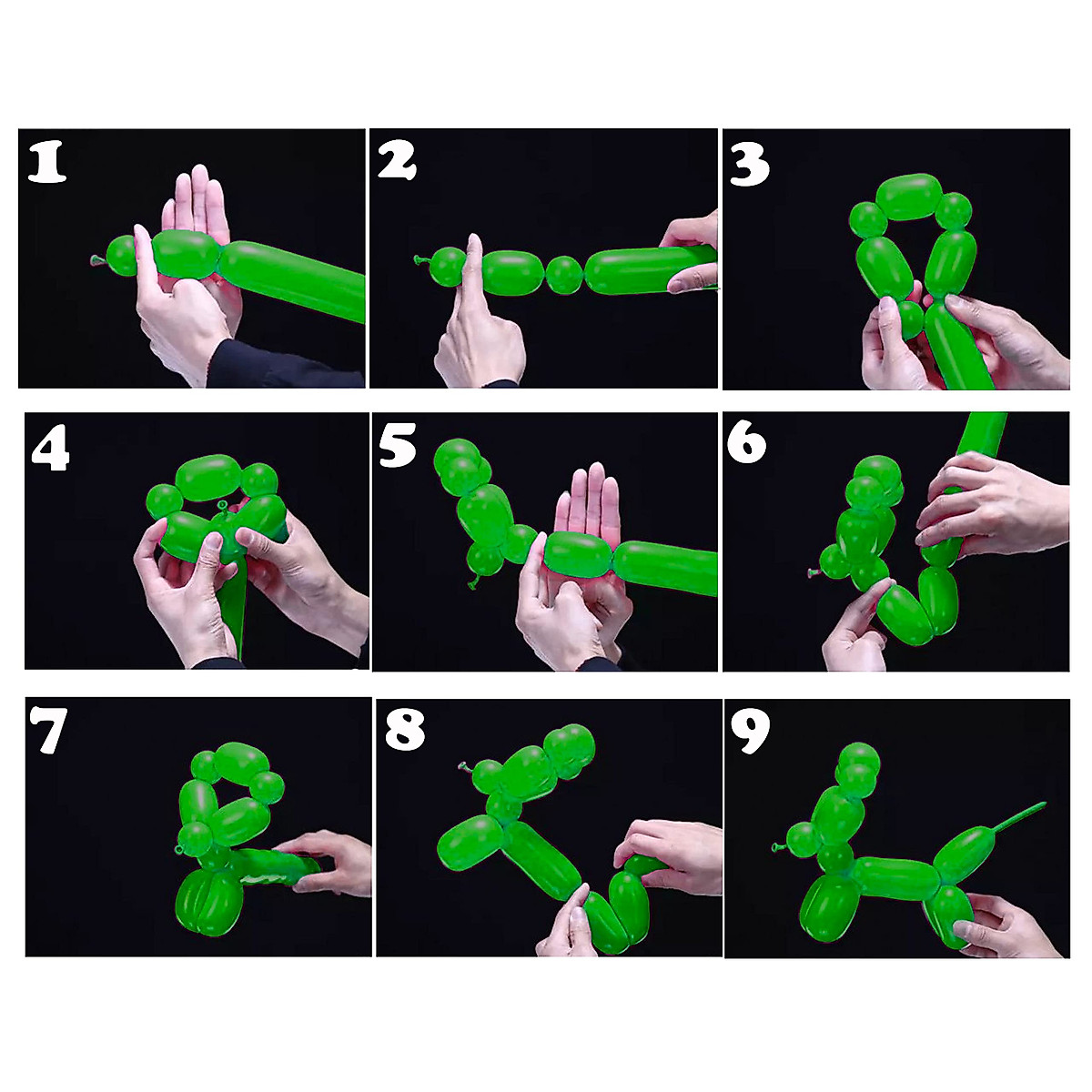 1

2

3

4

5

6

7

8

9