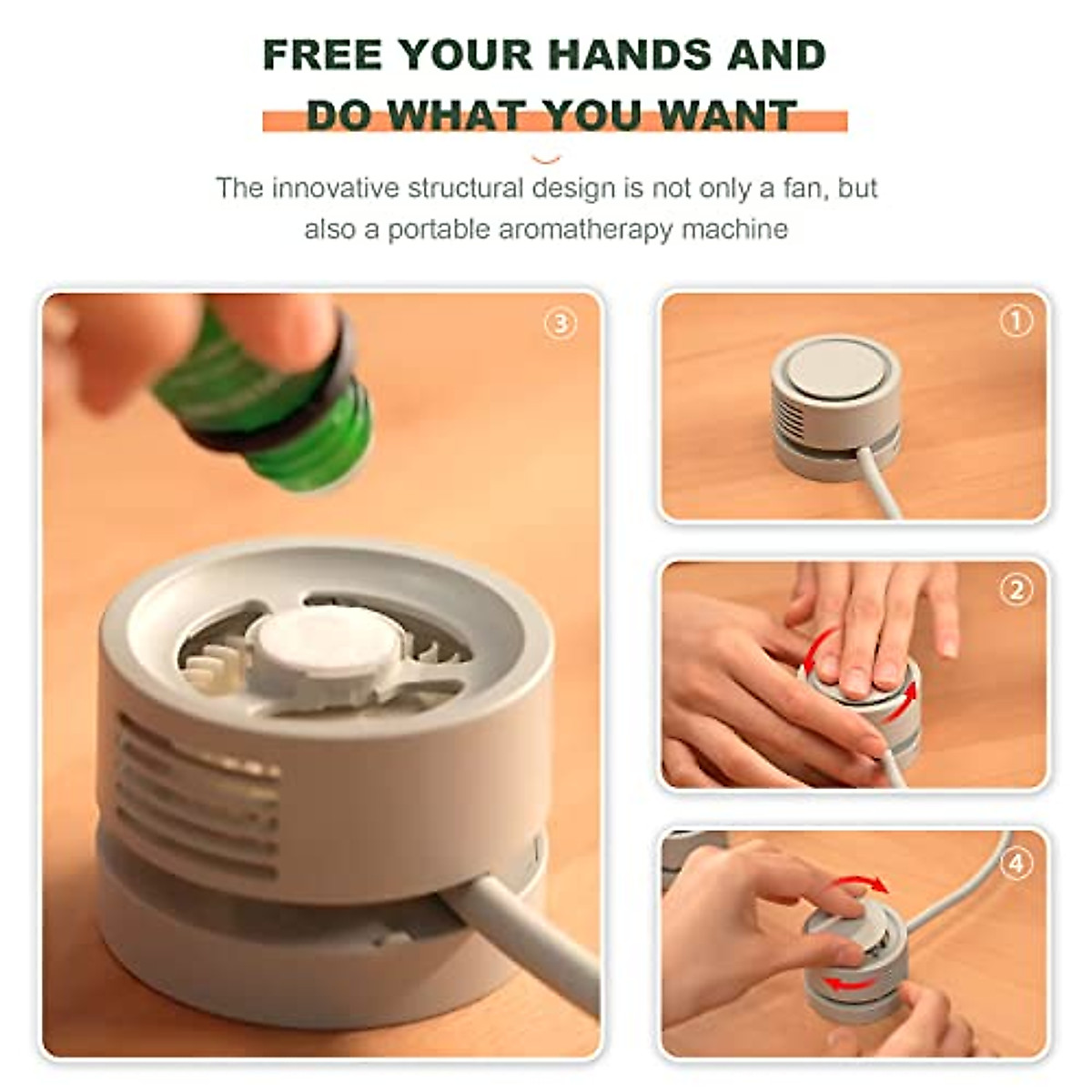 FREE YOUR HANDS AND DO WHAT YOU WANT

The innovative structural design is not only a fan, but also a portable aromatherapy machine

③

①

②

④