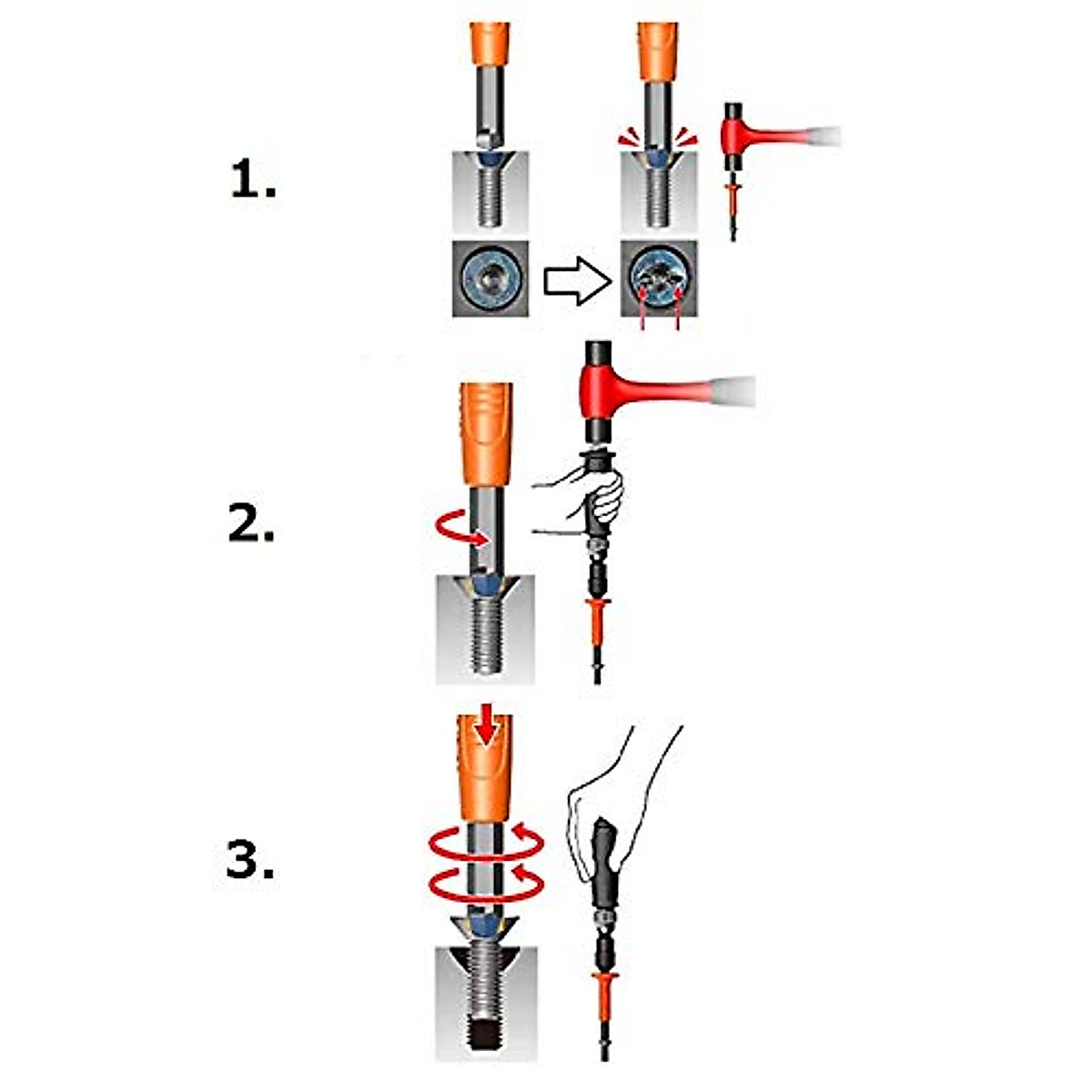 1.

2.

3.