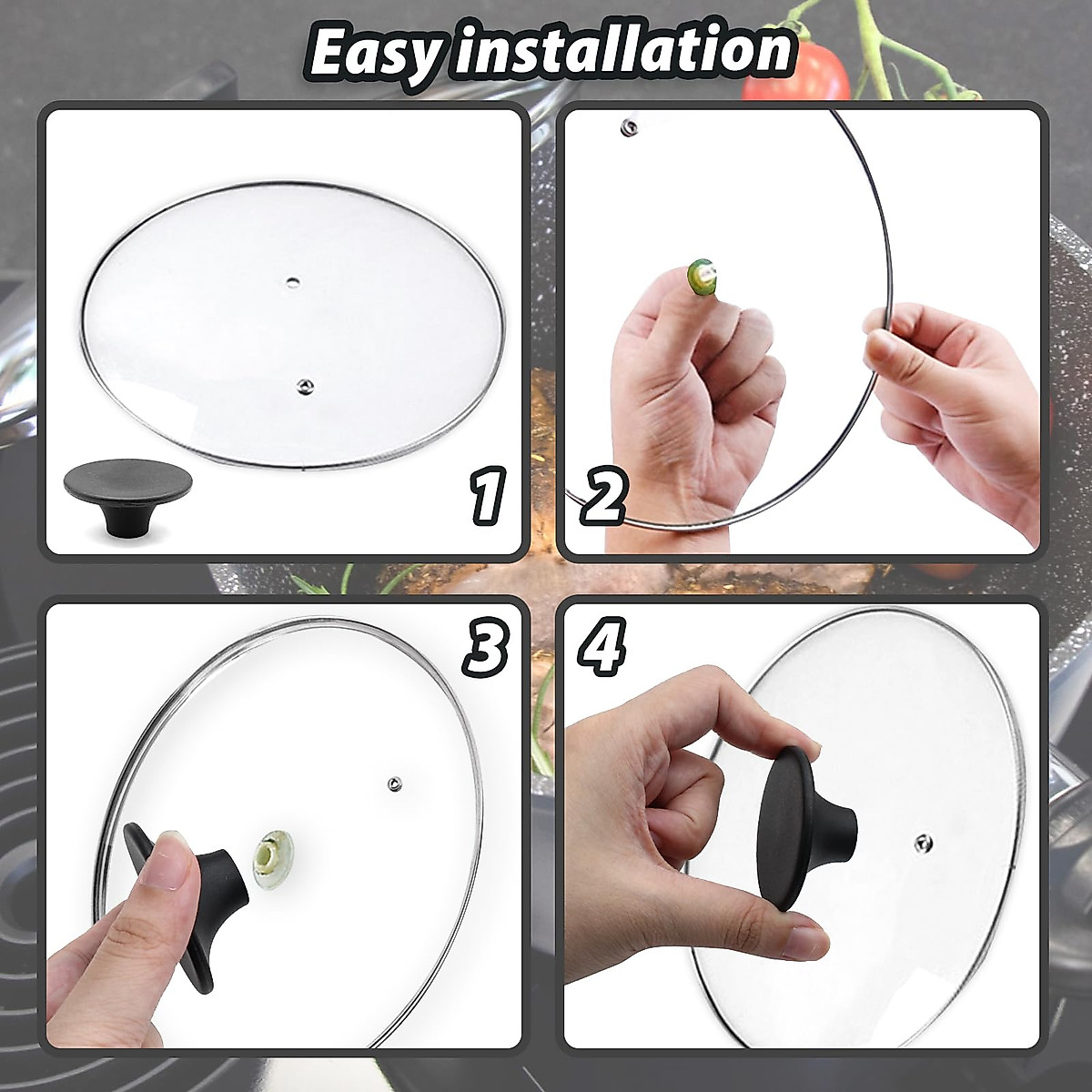 Easy installation

1

2

3

4