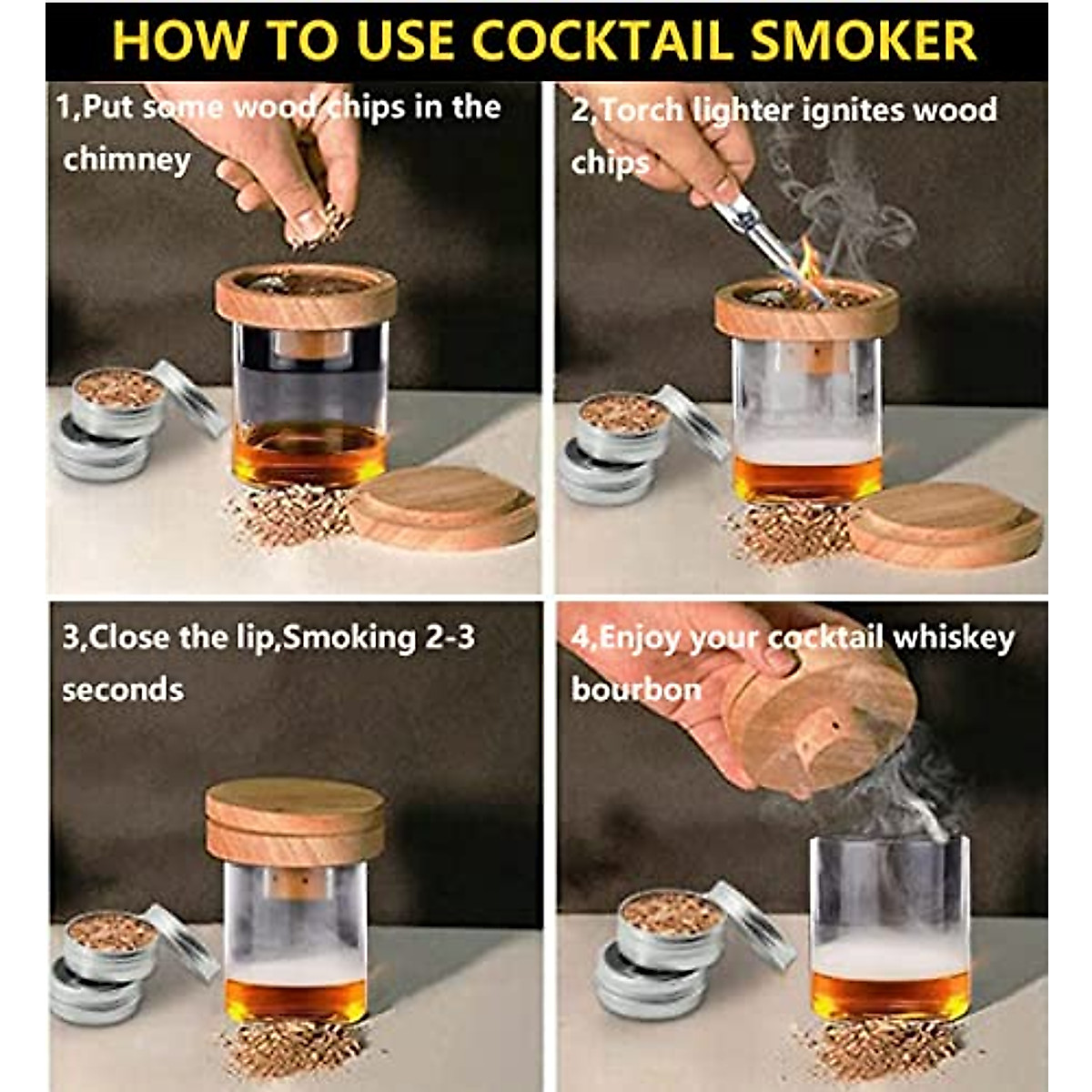 HOW TO USE COCKTAIL SMOKER

1,Put some wood chips in the chimney

2,Torch lighter ignites wood chips

3,Close the lip,Smoking 2-3 seconds

4,Enjoy your cocktail whiskey bourbon