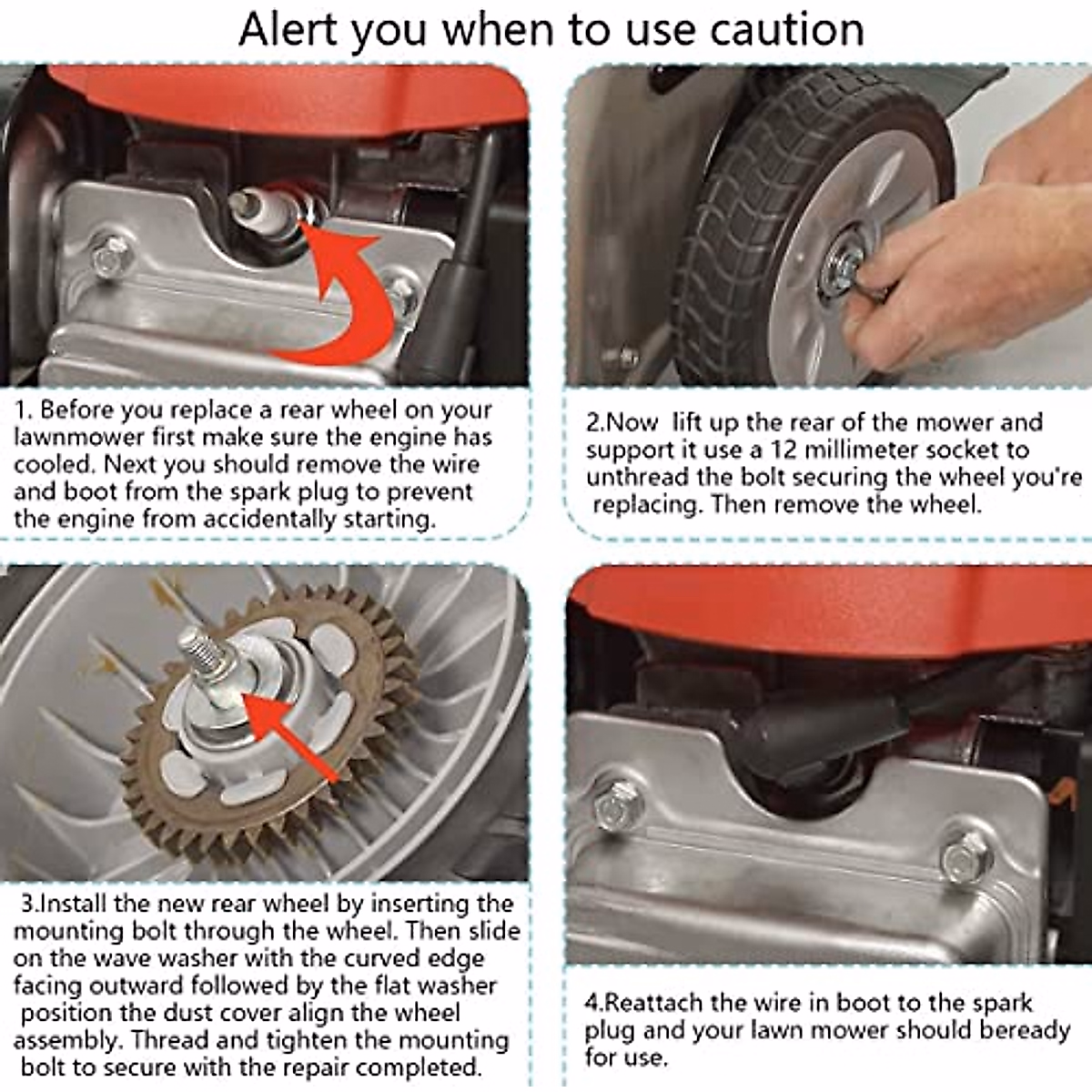 Alert you when to use caution

1. Before you replace a rear wheel on your lawnmower first make sure the engine has cooled. Next you should remove the wire and boot from the spark plug to prevent the engine from accidentally starting.

2.Now lift up the rear of the mower and support it use a 12 millimeter socket to unthread the bolt securing the wheel you're replacing. Then remove the wheel.

3.Install the new rear wheel by inserting the mounting bolt through the wheel. Then slide on the wave washer with the curved edge facing outward followed by the flat washer position the dust cover align the wheel assembly. Thread and tighten the mounting bolt to secure with the repair completed.

4.Reattach the wire in boot to the spark plug and your lawn mower should beready for use.