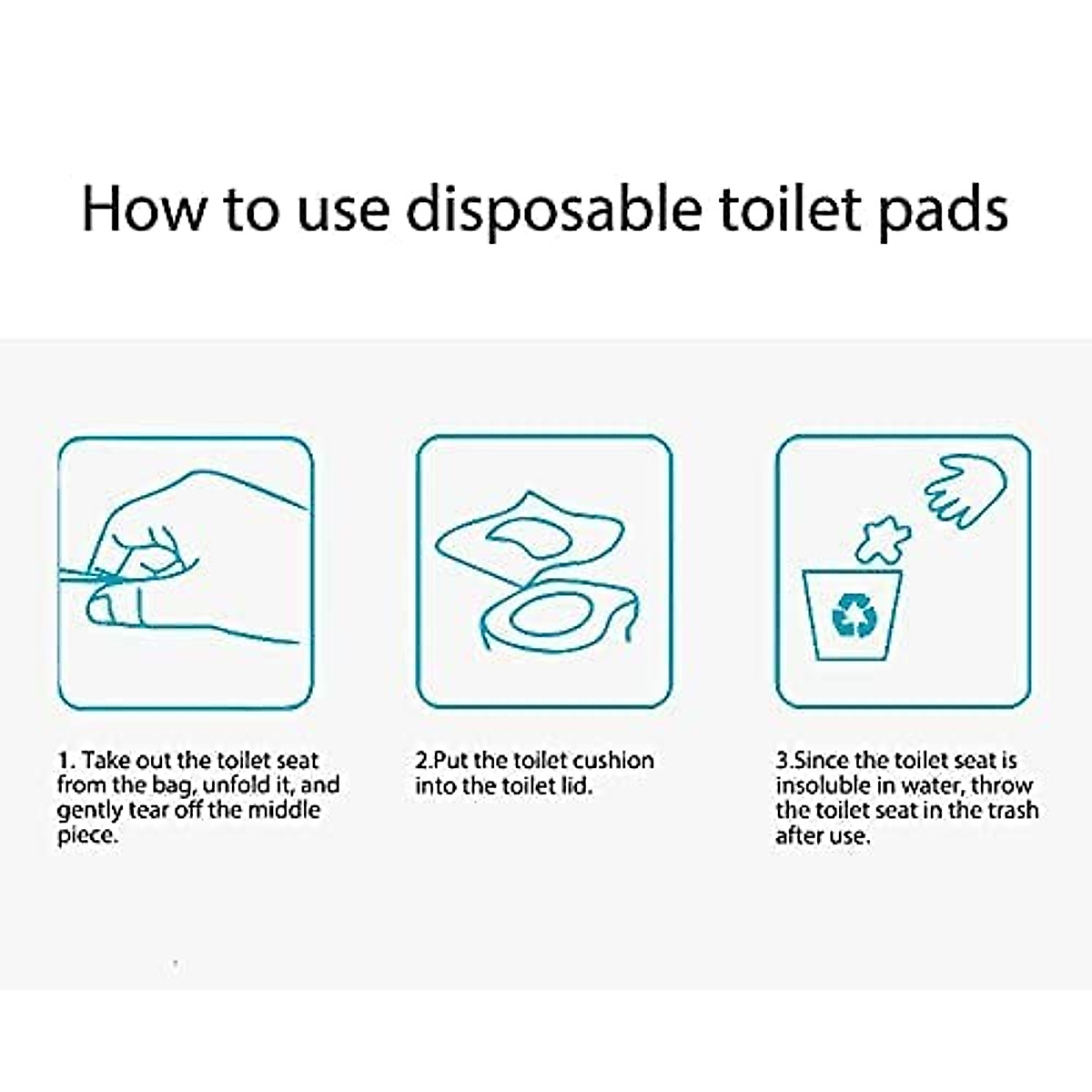 How to use disposable toilet pads

1. Take out the toilet seat from the bag, unfold it, and gently tear off the middle piece.

2.Put the toilet cushion into the toilet lid.

3.Since the toilet seat is insoluble in water, throw the toilet seat in the trash after use.