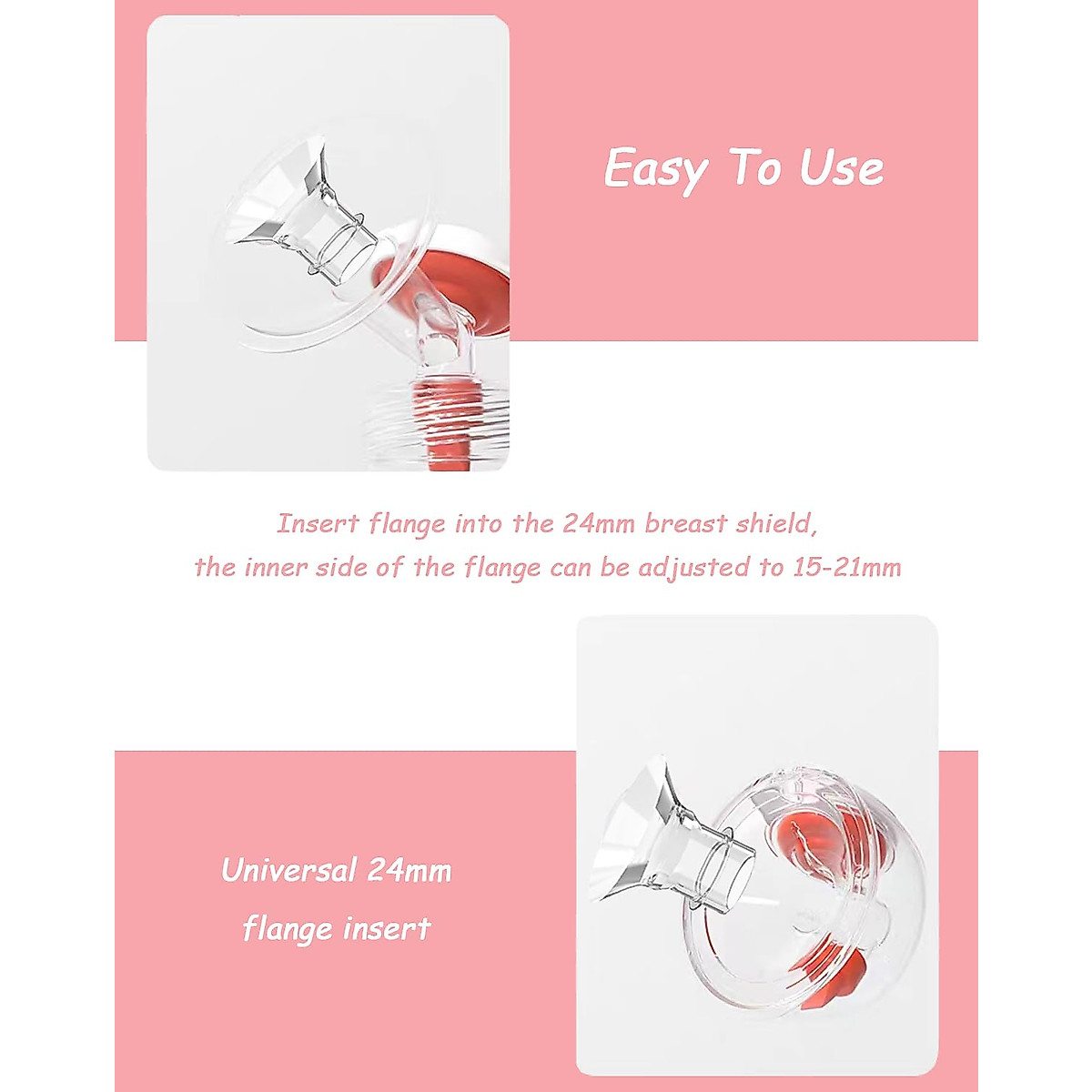 Easy To Use

Insert flange into the 24mm breast shield, the inner side of the flange can be adjusted to 15-21mm

Universal 24mm flange insert