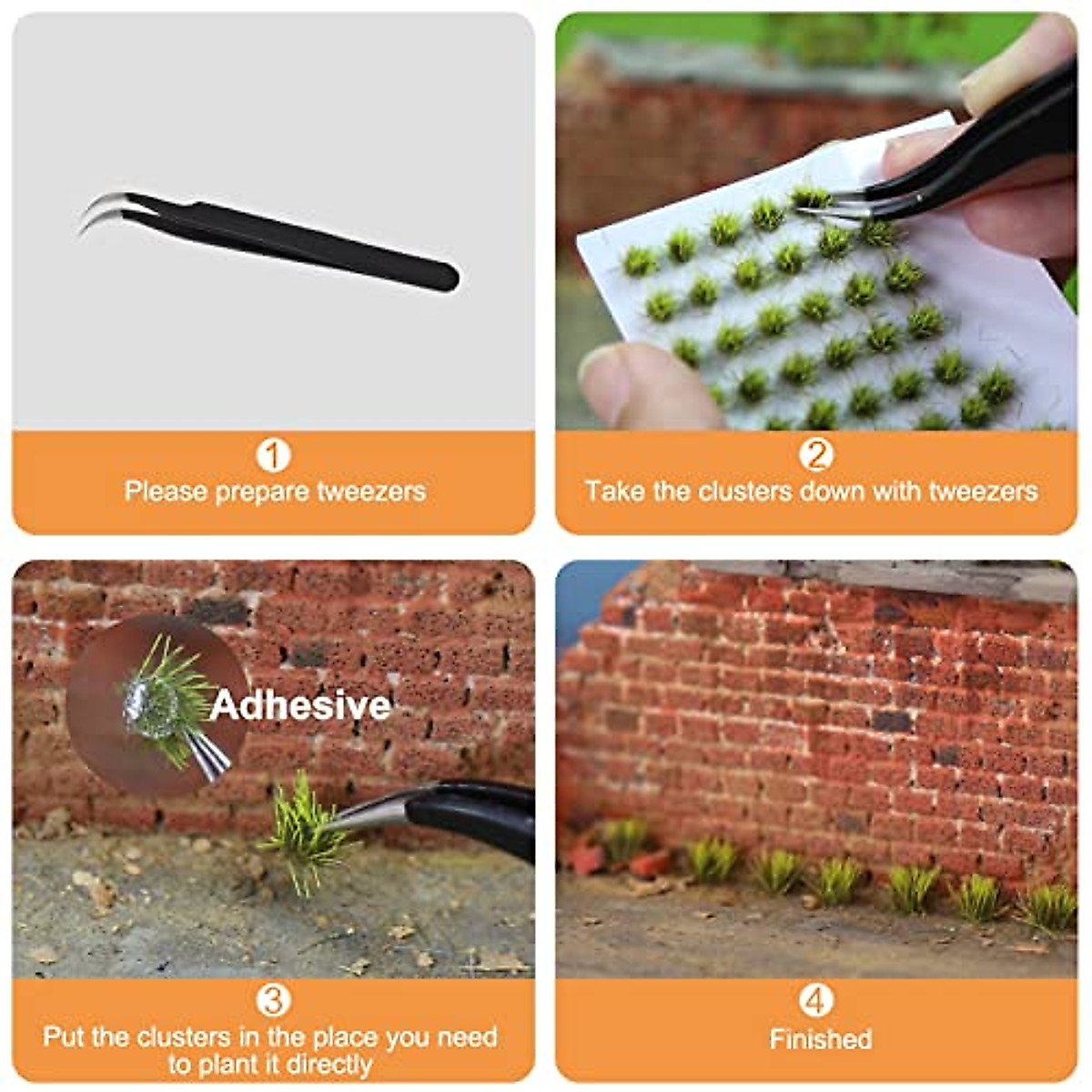 1
Please prepare tweezers

2
Take the clusters down with tweezers

Adhesive

3
Put the clusters in the place you need to plant it directly

4
Finished