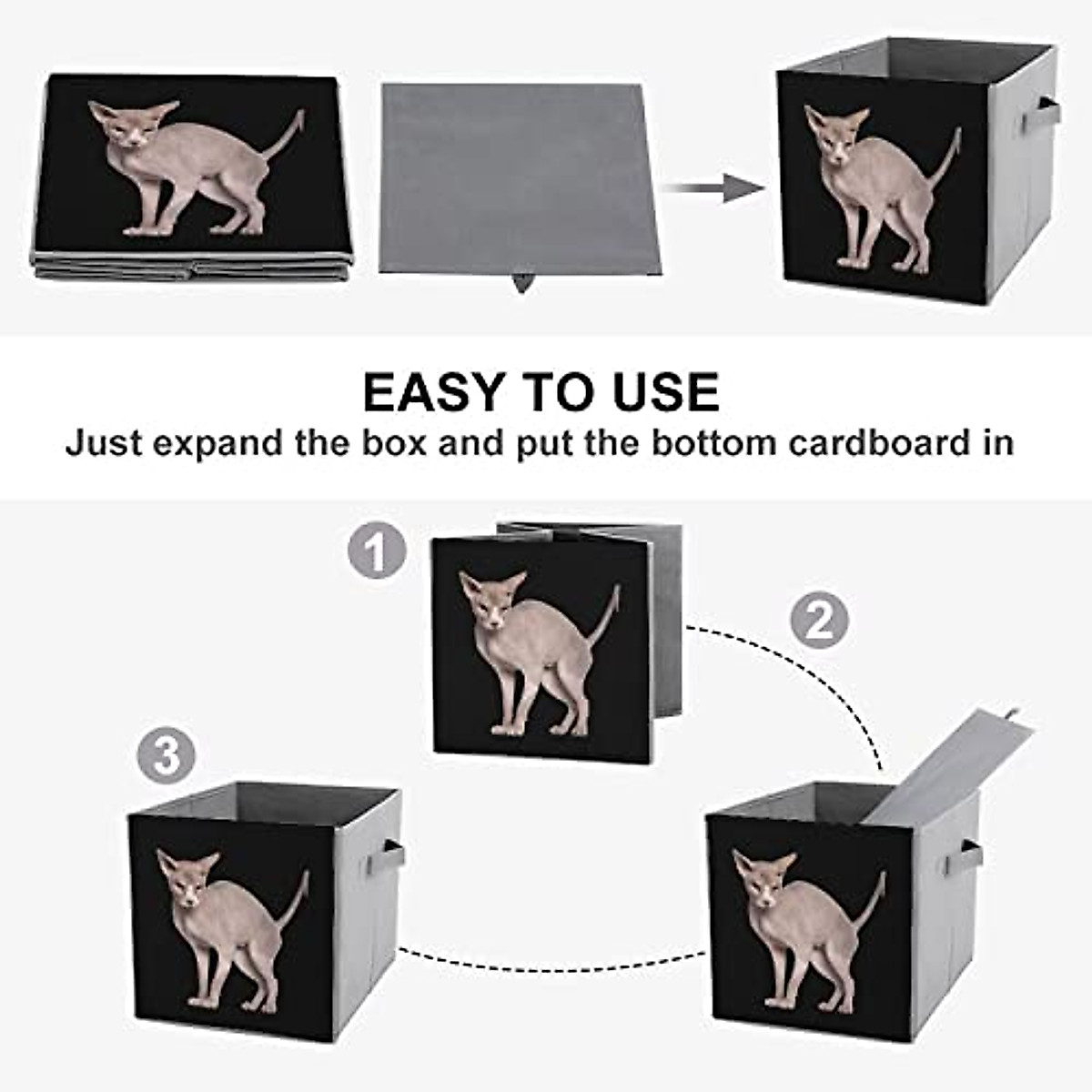 EASY TO USE
Just expand the box and put the bottom cardboard in

1

2

3