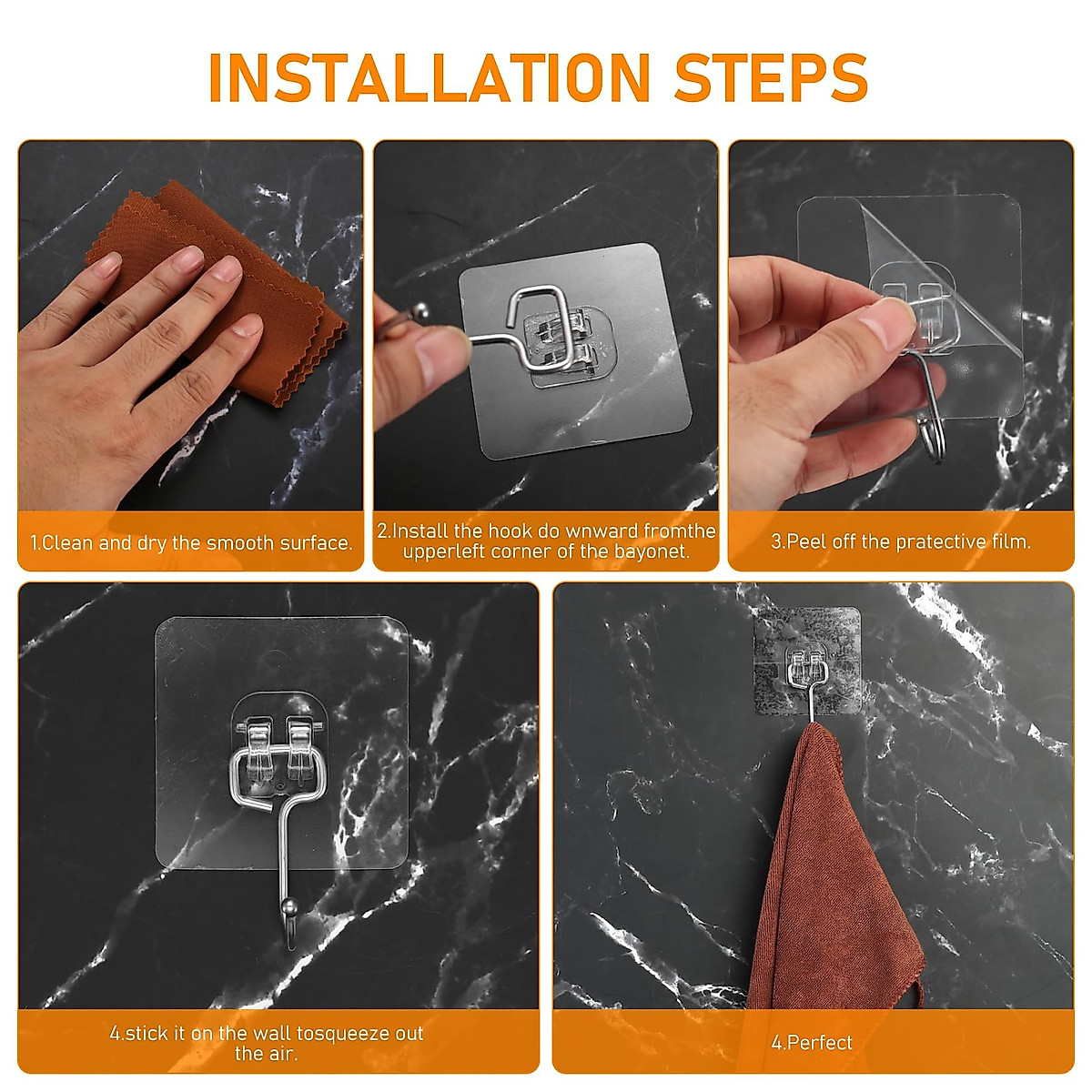 INSTALLATION STEPS

1.Clean and dry the smooth surface.

2.Install the hook do wnward fromthe upperleft corner of the bayonet.

3.Peel off the pratective film.

4.stick it on the wall tosqueeze out the air.

4.Perfect