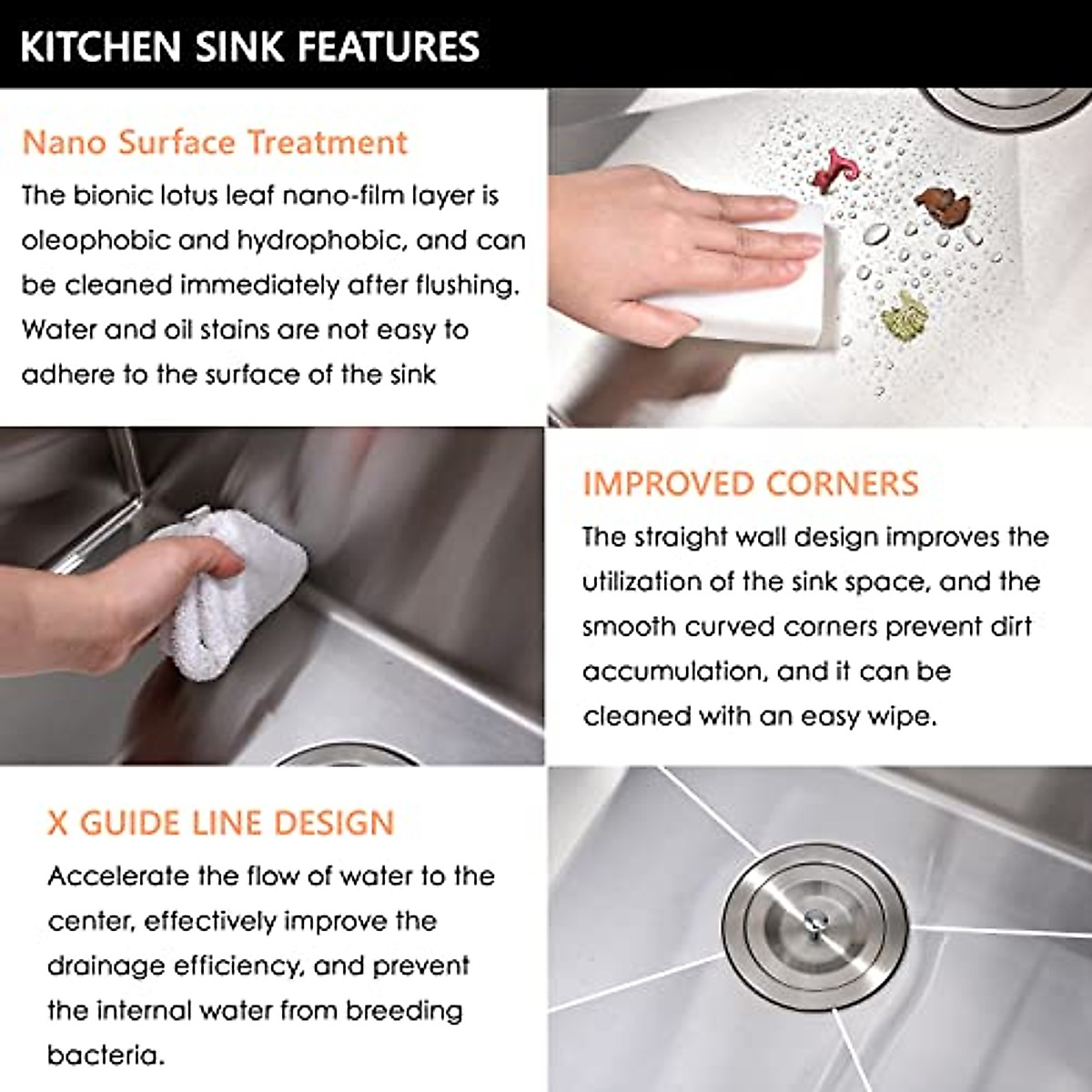 KITCHEN SINK FEATURES

Nano Surface Treatment

The bionic lotus leaf nano-film layer is oleophobic and hydrophobic, and can be cleaned immediately after flushing. Water and oil stains are not easy to adhere to the surface of the sink

IMPROVED CORNERS

The straight wall design improves the utilization of the sink space, and the smooth curved corners prevent dirt accumulation, and it can be cleaned with an easy wipe.

X GUIDE LINE DESIGN

Accelerate the flow of water to the center, effectively improve the drainage efficiency, and prevent the internal water from breeding bacteria.