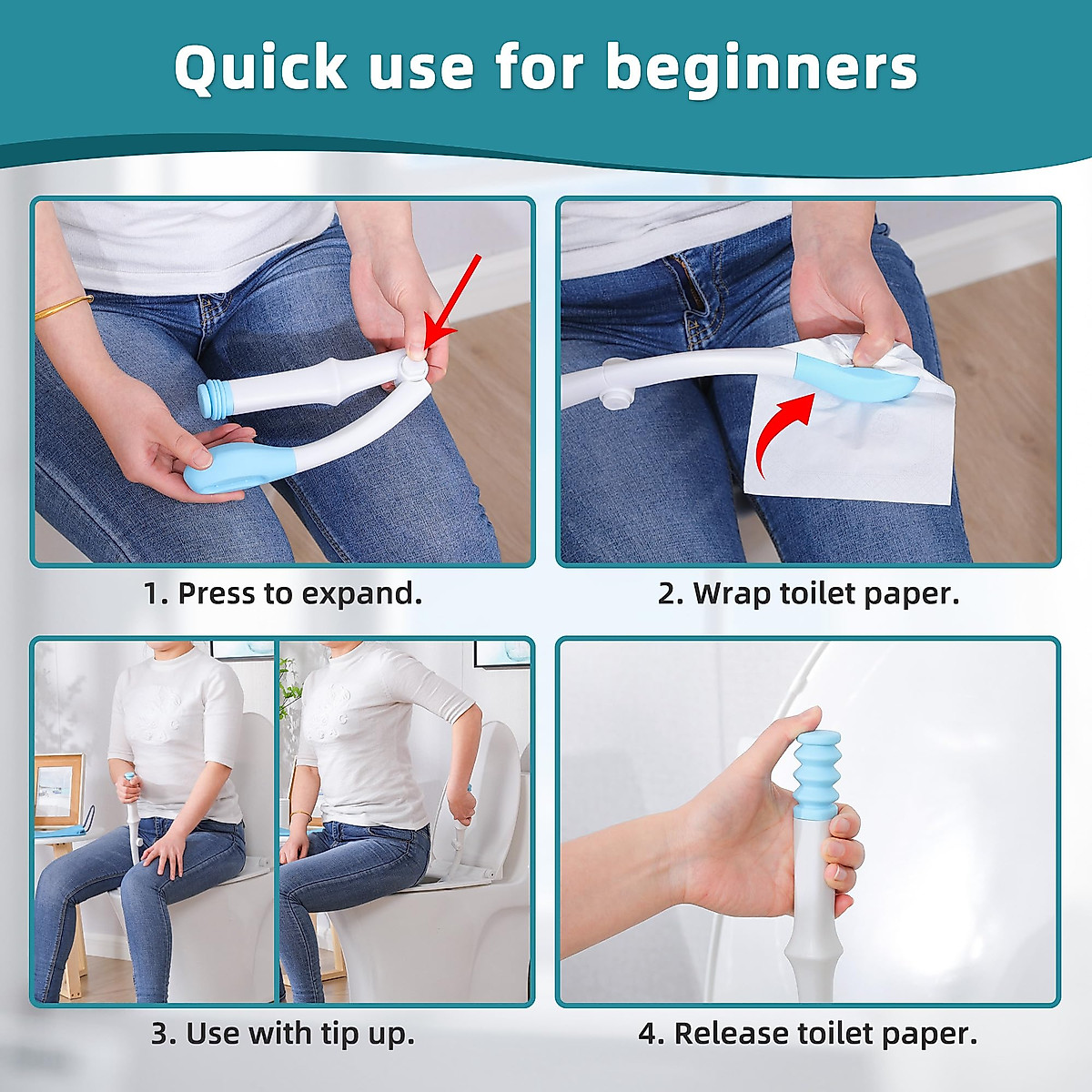 Quick use for beginners

1. Press to expand.

2. Wrap toilet paper.

3. Use with tip up.

4. Release toilet paper.