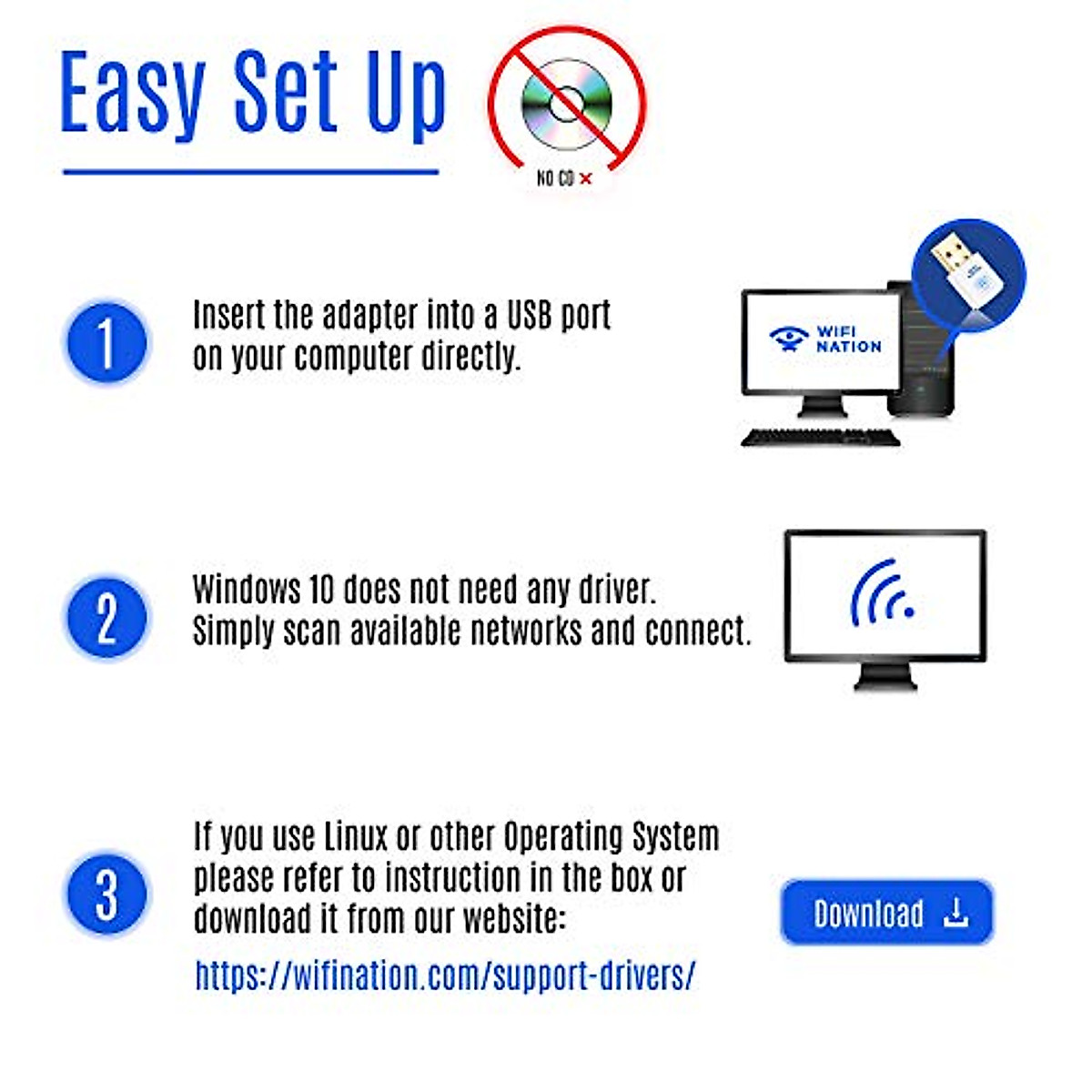 Easy Set Up

NO CD ×

1

Insert the adapter into a USB port on your computer directly.

WIFI NATION

2

Windows 10 does not need any driver. Simply scan available networks and connect.

3

If you use Linux or other Operating System please refer to instruction in the box or download it from our website:

https://wifination.com/support-drivers/

Download