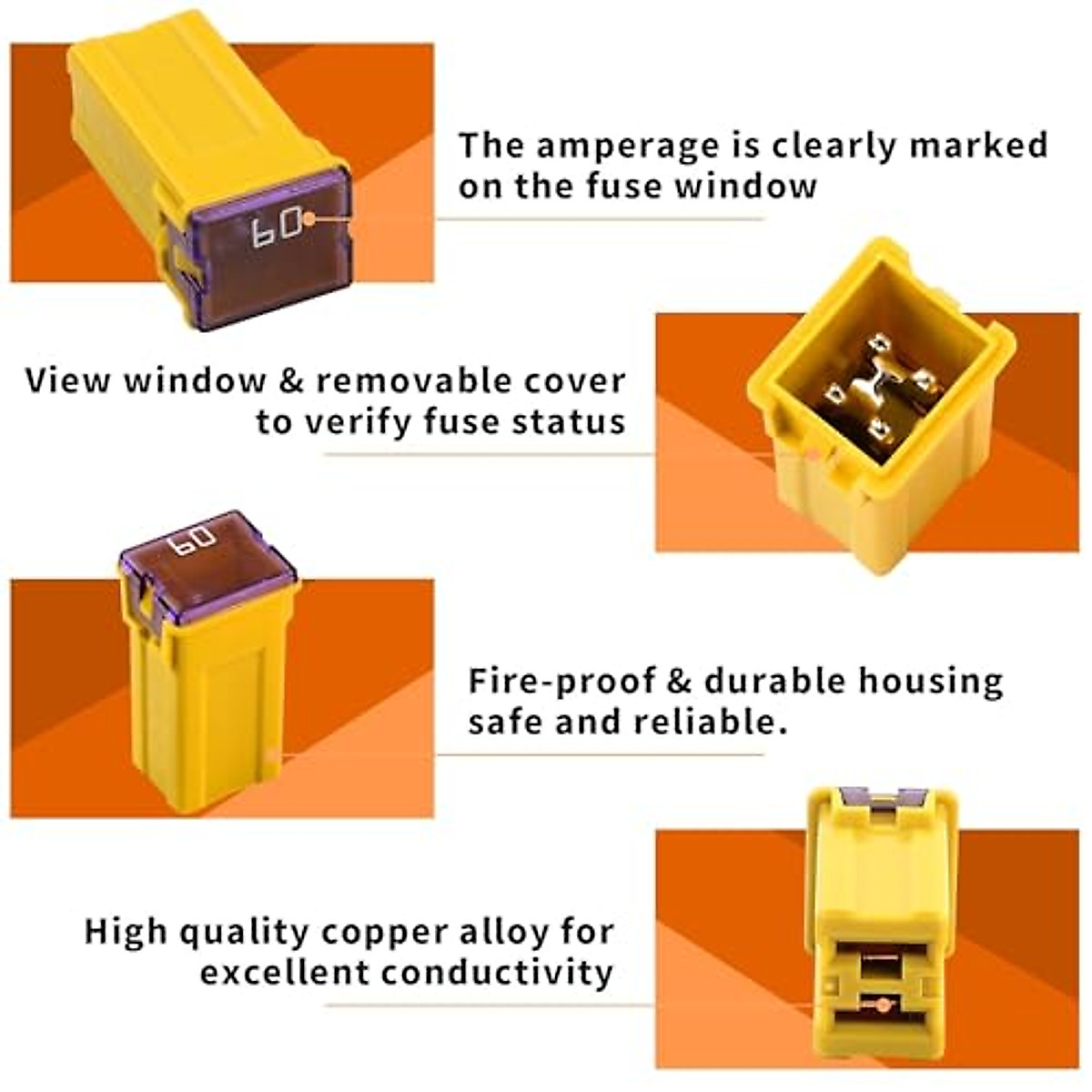 60

The amperage is clearly marked on the fuse window

View window & removable cover to verify fuse status

60

Fire-proof & durable housing safe and reliable.

High quality copper alloy for excellent conductivity