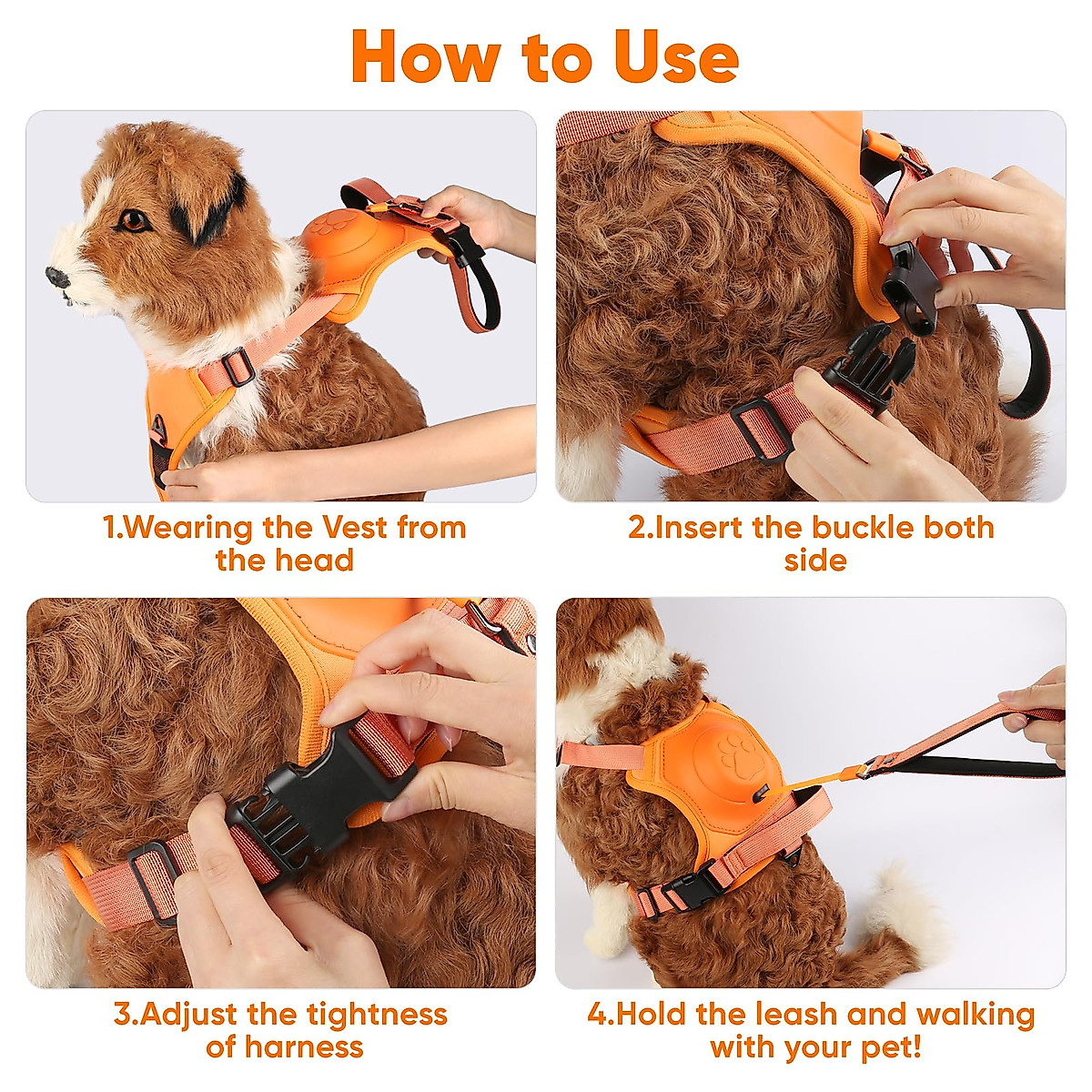 How to Use

1.Wearing the Vest from the head

2.Insert the buckle both side

3.Adjust the tightness of harness

4.Hold the leash and walking with your pet!