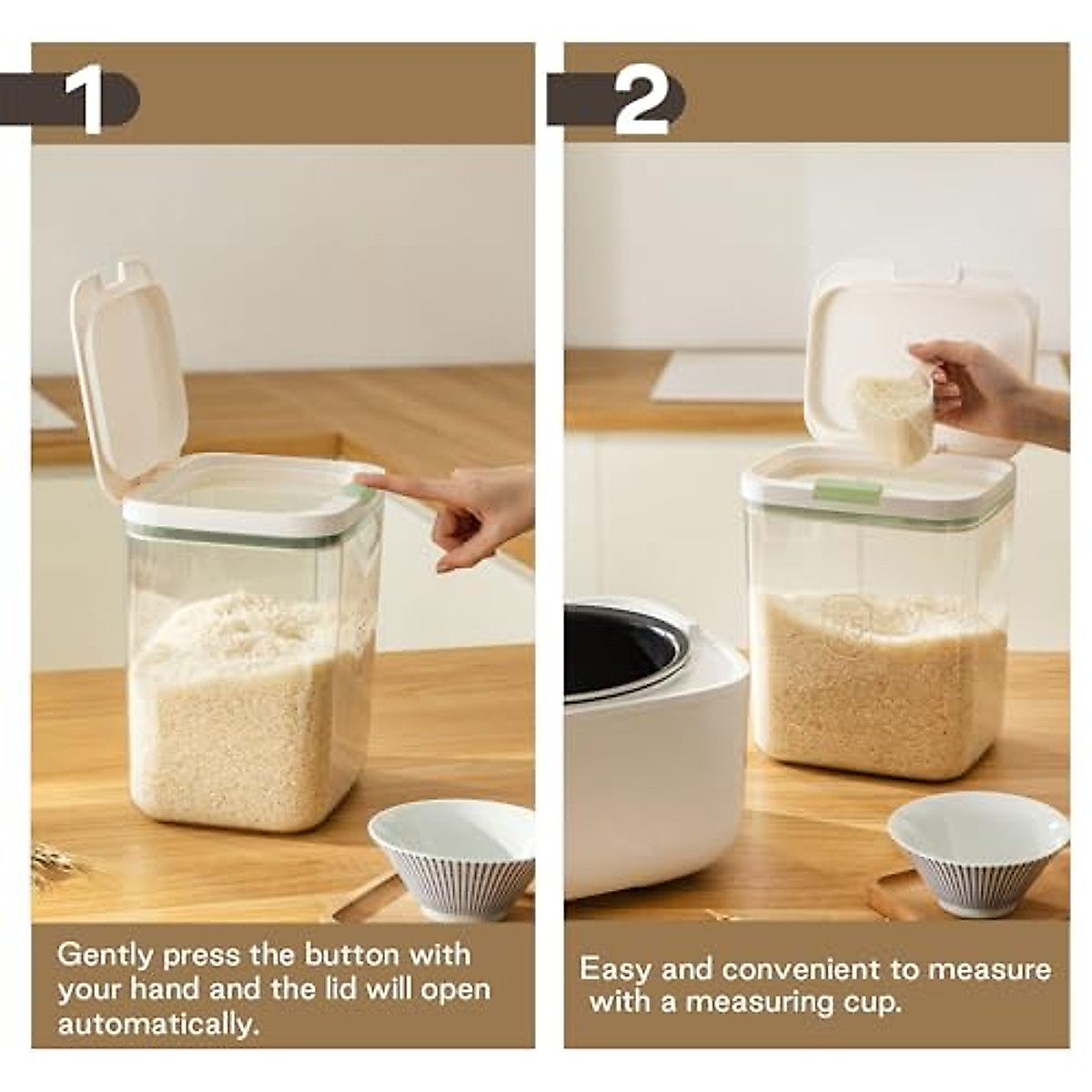 1

Gently press the button with your hand and the lid will open automatically.

2

Easy and convenient to measure with a measuring cup.