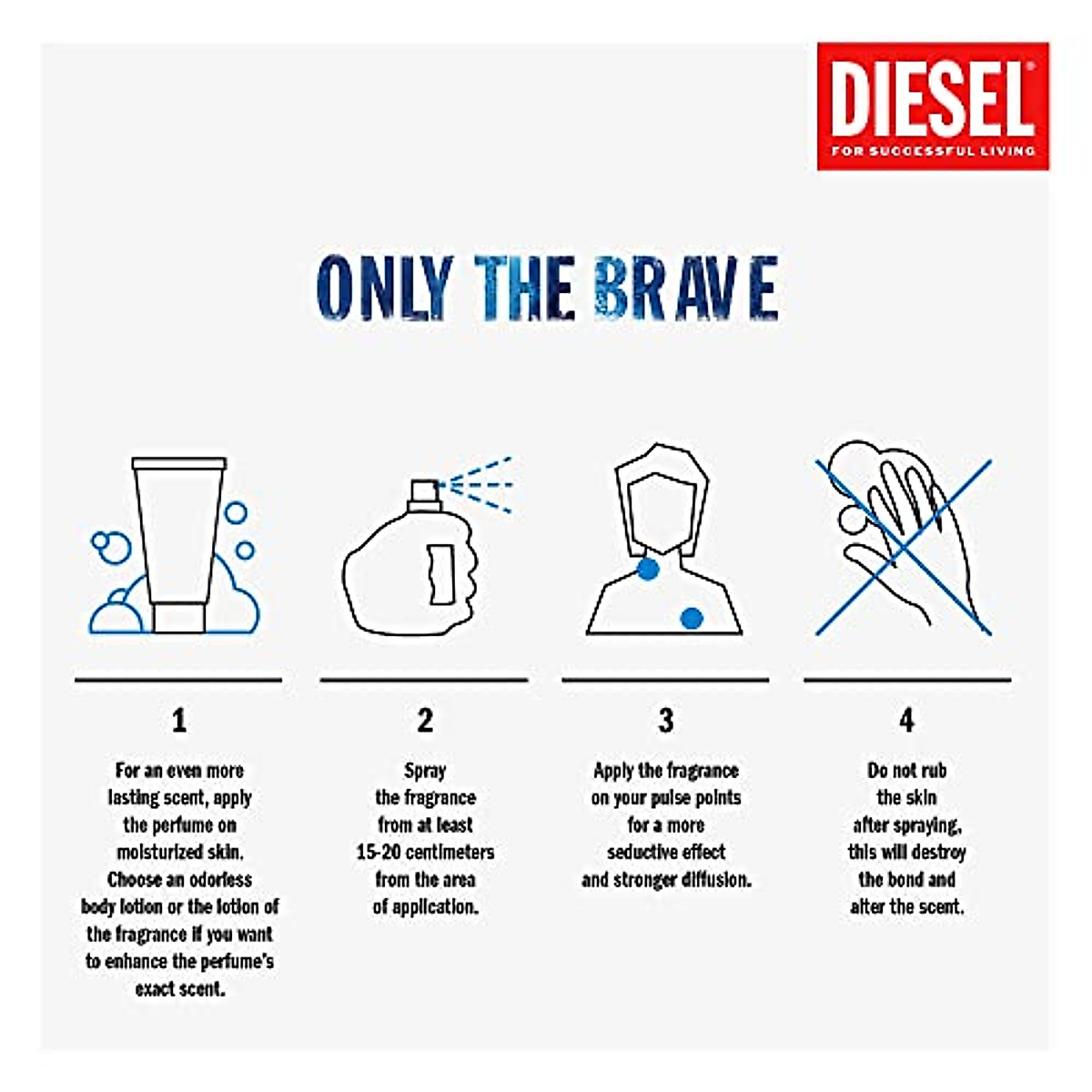 DIESEL
FOR SUCCESSFUL LIVING

ONLY THE BRAVE

1
For an even more lasting scent, apply the perfume on moisturized skin. Choose an odorless body lotion or the lotion of the fragrance if you want to enhance the perfume's exact scent.

2
Spray the fragrance from at least 15-20 centimeters from the area of application.

3
Apply the fragrance on your pulse points for a more seductive effect and stronger diffusion.

4
Do not rub the skin after spraying, this will destroy the bond and alter the scent.