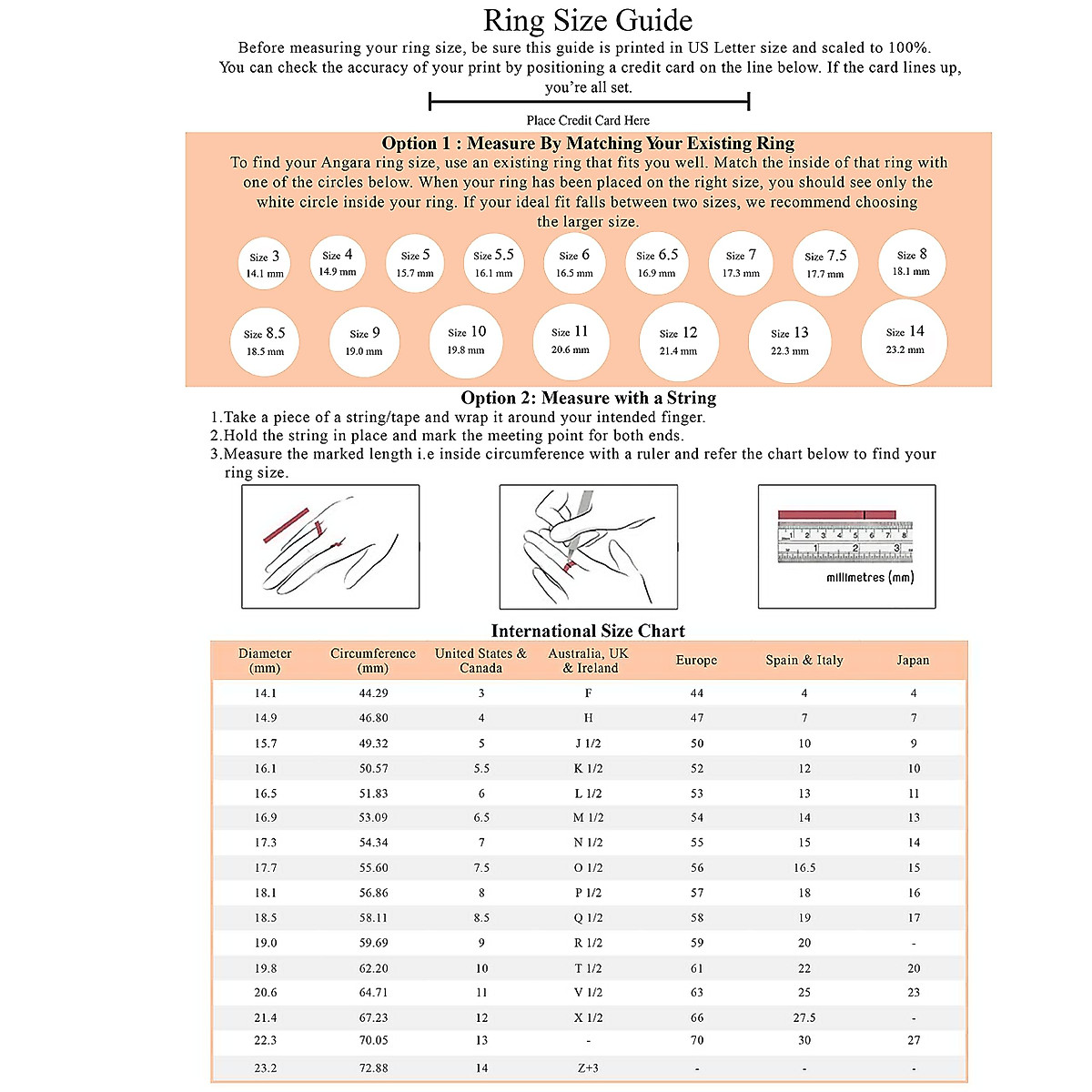 Ring Size Guide

Before measuring your ring size, be sure this guide is printed in US Letter size and scaled to 100%. You can check the accuracy of your print by positioning a credit card on the line below. If the card lines up, you're all set.

Place Credit Card Here

Option 1 : Measure By Matching Your Existing Ring

To find your Angara ring size, use an existing ring that fits you well. Match the inside of that ring with one of the circles below. When your ring has been placed on the right size, you should see only the white circle inside your ring. If your ideal fit falls between two sizes, we recommend choosing the larger size.

Size 3 14.1 mm
Size 4 14.9 mm
Size 5 15.7 mm
Size 5.5 16.1 mm
Size 6 16.5 mm
Size 6.5 16.9 mm
Size 7 17.3 mm
Size 7.5 17.7 mm
Size 8 18.1 mm
Size 8.5 18.5 mm
Size 9 19.0 mm
Size 10 19.8 mm
Size 11 20.6 mm
Size 12 21.4 mm
Size 13 22.3 mm
Size 14 23.2 mm

Option 2: Measure with a String

1.Take a piece of a string/tape and wrap it around your intended finger.
2.Hold the string in place and mark the meeting point for both ends.
3.Measure the marked length i.e inside circumference with a ruler and refer the chart below to find your ring size.

1 2 3 4 5 6 7 8
1 2 3
millimetres (mm)

International Size Chart

| Diameter (mm) | Circumference (mm) | United States & Canada | Australia, UK & Ireland | Europe | Spain & Italy | Japan |
|---|---|---|---|---|---|---|
| 14.1 | 44.29 | 3 | F | 44 | 4 | 4 |
| 14.9 | 46.80 | 4 | H | 47 | 7 | 7 |
| 15.7 | 49.32 | 5 | J 1/2 | 50 | 10 | 9 |
| 16.1 | 50.57 | 5.5 | K 1/2 | 52 | 12 | 10 |
| 16.5 | 51.83 | 6 | L 1/2 | 53 | 13 | 11 |
| 16.9 | 53.09 | 6.5 | M 1/2 | 54 | 14 | 13 |
| 17.3 | 54.34 | 7 | N 1/2 | 55 | 15 | 14 |
| 17.7 | 55.60 | 7.5 | O 1/2 | 56 | 16.5 | 15 |
| 18.1 | 56.86 | 8 | P 1/2 | 57 | 18 | 16 |
| 18.5 | 58.11 | 8.5 | Q 1/2 | 58 | 19 | 17 |
| 19.0 | 59.69 | 9 | R 1/2 | 59 | 20 | - |
| 19.8 | 62.20 | 10 | T 1/2 | 61 | 22 | 20 |
| 20.6 | 64.71 | 11 | V 1/2 | 63 | 25 | 23 |
| 21.4 | 67.23 | 12 | X 1/2 | 66 | 27.5 | - |
| 22.3 | 70.05 | 13 | - | 70 | 30 | 27 |
| 23.2 | 72.88 | 14 | Z+3 | - | - | - |