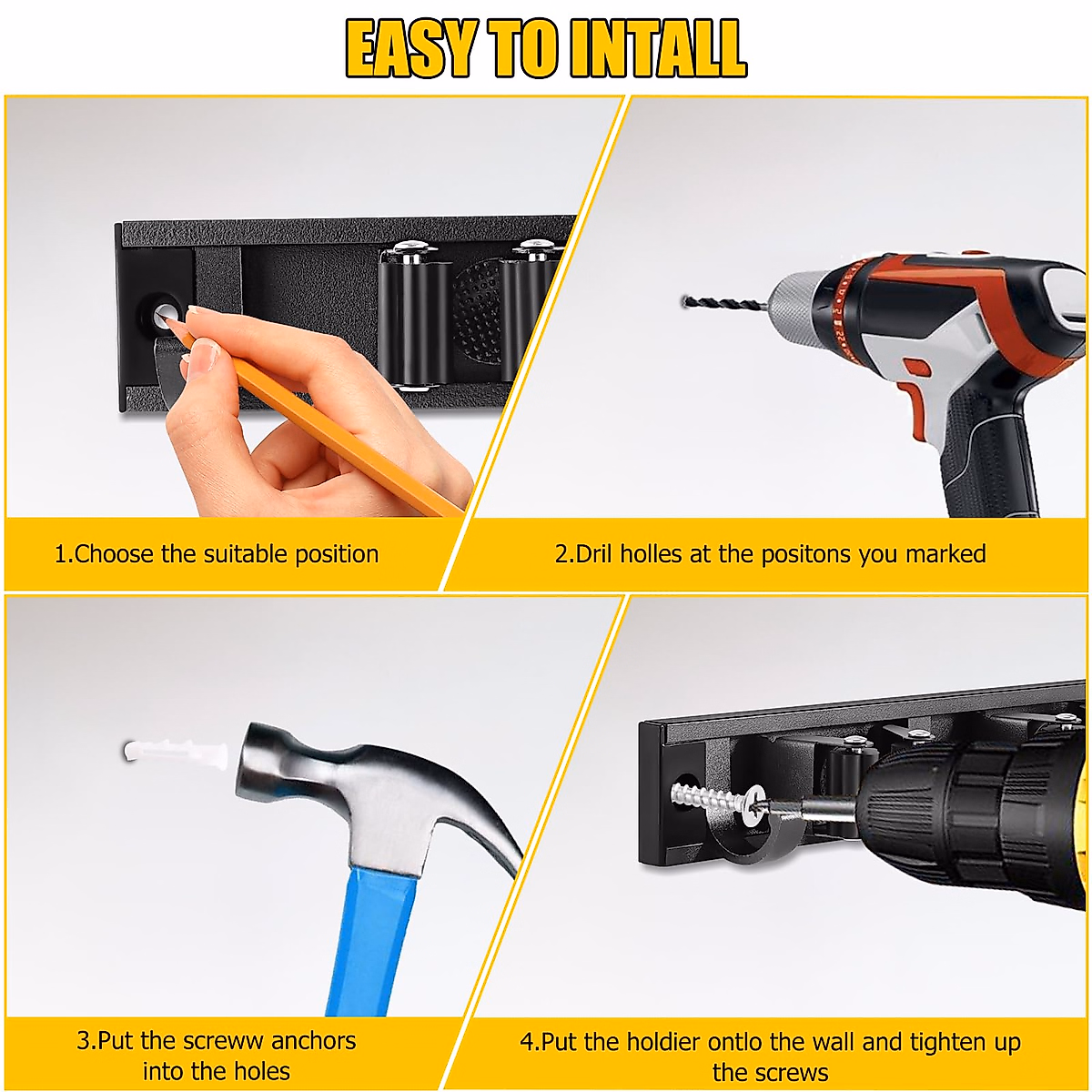 EASY TO INTALL

1.Choose the suitable position

2.Dril holles at the positons you marked

3.Put the screww anchors into the holes

4.Put the holdier ontlo the wall and tighten up the screws