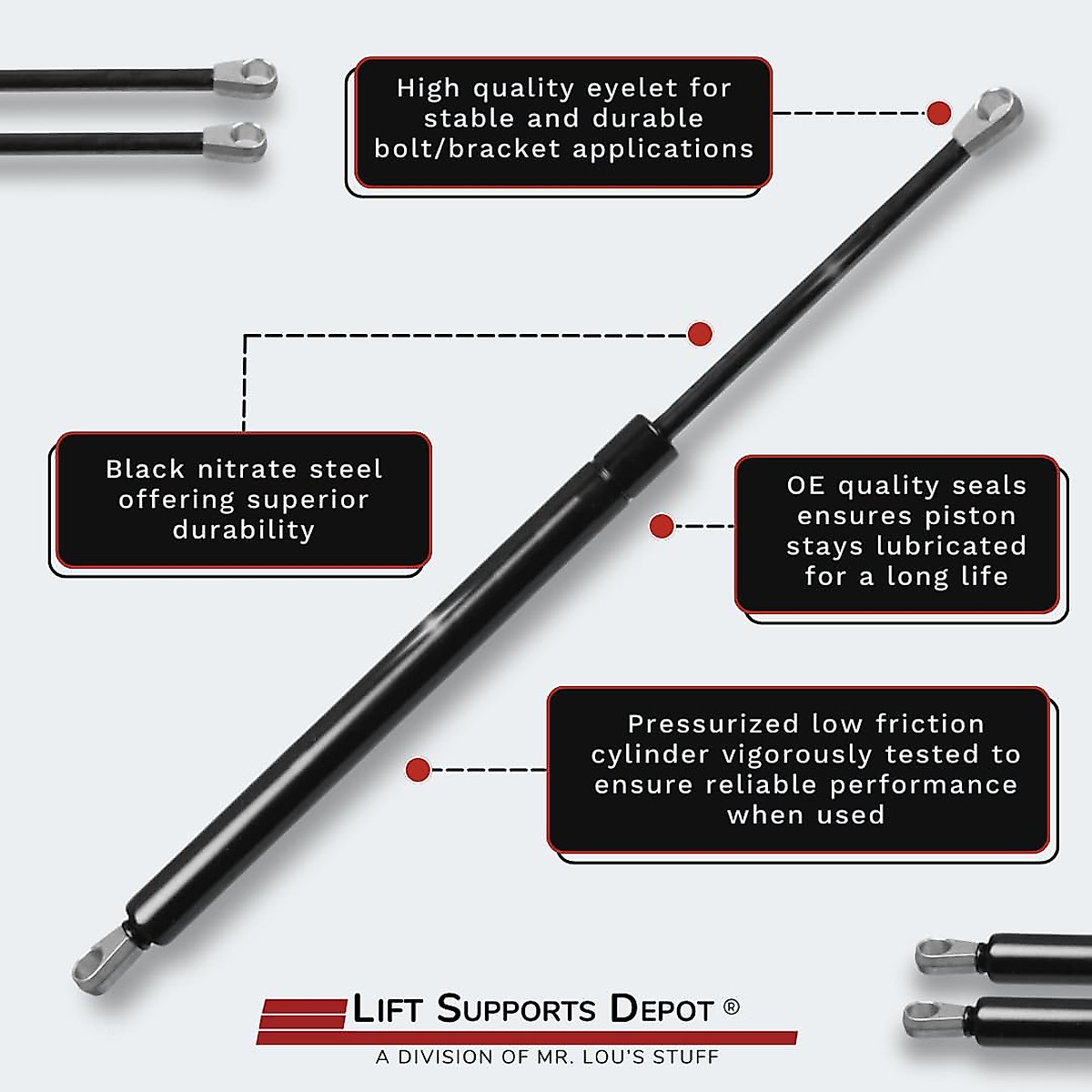 High quality eyelet for stable and durable bolt/bracket applications

Black nitrate steel offering superior durability

OE quality seals ensures piston stays lubricated for a long life

Pressurized low friction cylinder vigorously tested to ensure reliable performance when used

LIFT SUPPORTS DEPOT ®
A DIVISION OF MR. LOU'S STUFF