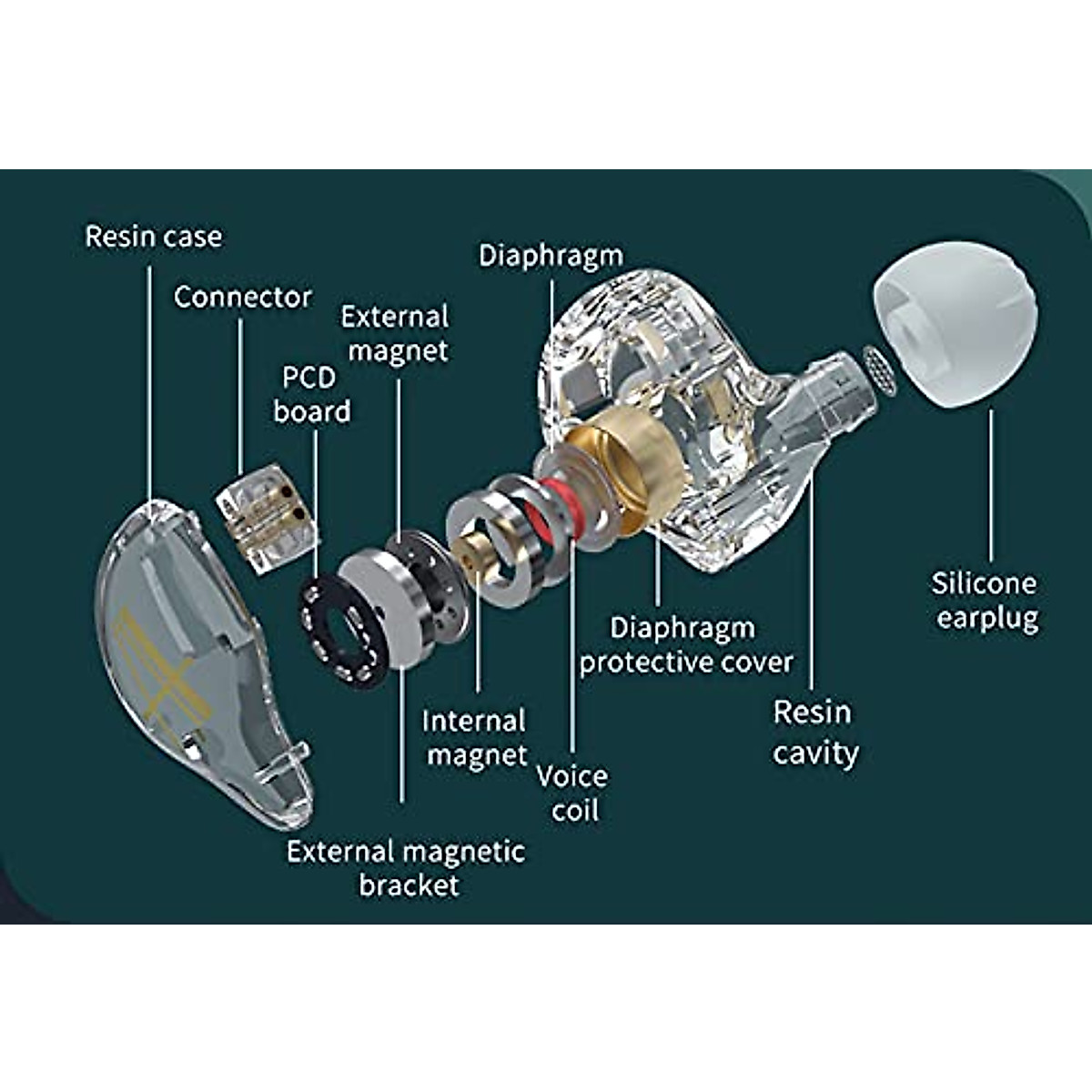 Resin case
Connector
External magnet
PCD board
Diaphragm
Silicone earplug
Diaphragm protective cover
Resin cavity
Internal magnet
Voice coil
External magnetic bracket