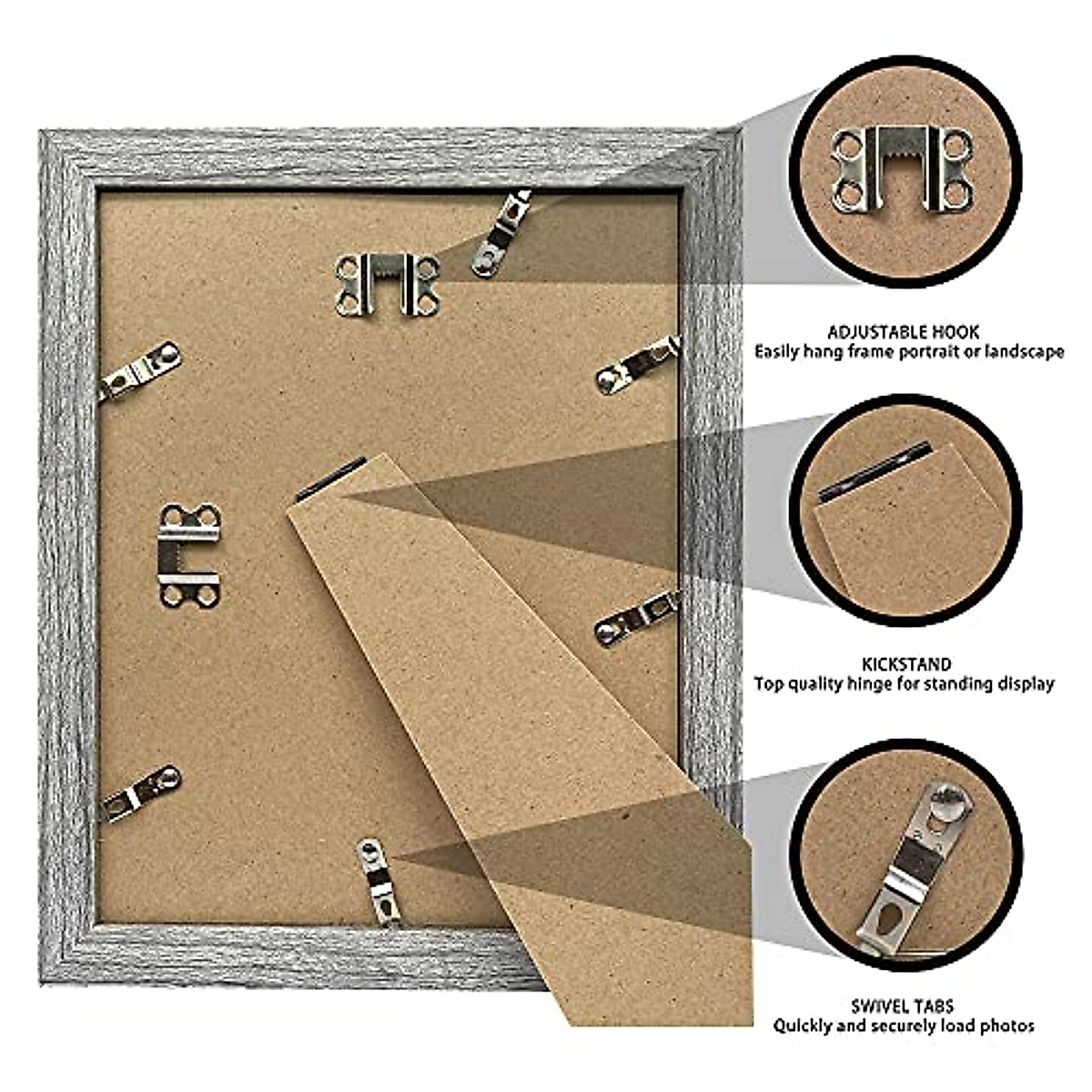 ADJUSTABLE HOOK
Easily hang frame portrait or landscape

KICKSTAND
Top quality hinge for standing display

SWIVEL TABS
Quickly and securely load photos