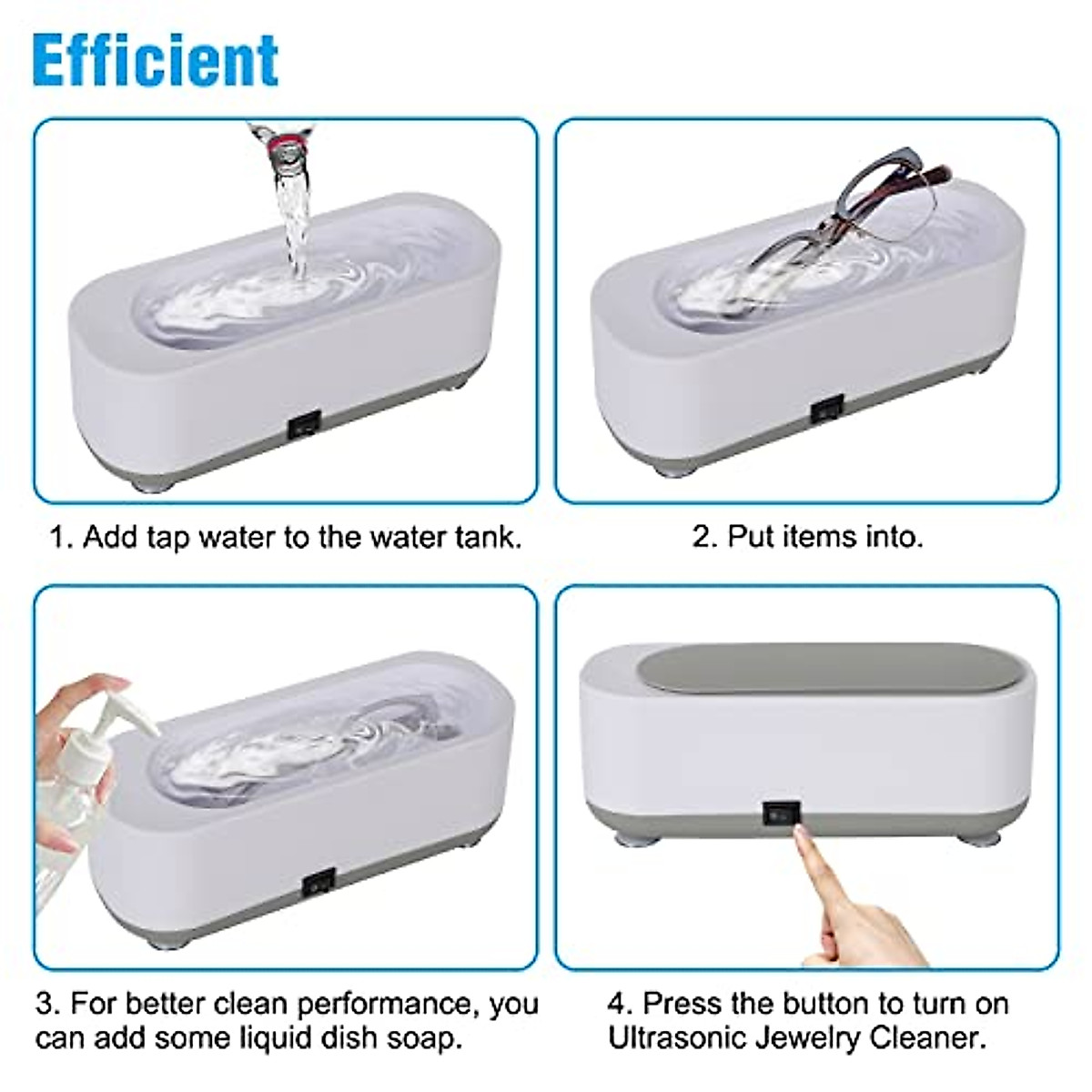 Efficient

1. Add tap water to the water tank.

2. Put items into.

3. For better clean performance, you can add some liquid dish soap.

4. Press the button to turn on Ultrasonic Jewelry Cleaner.