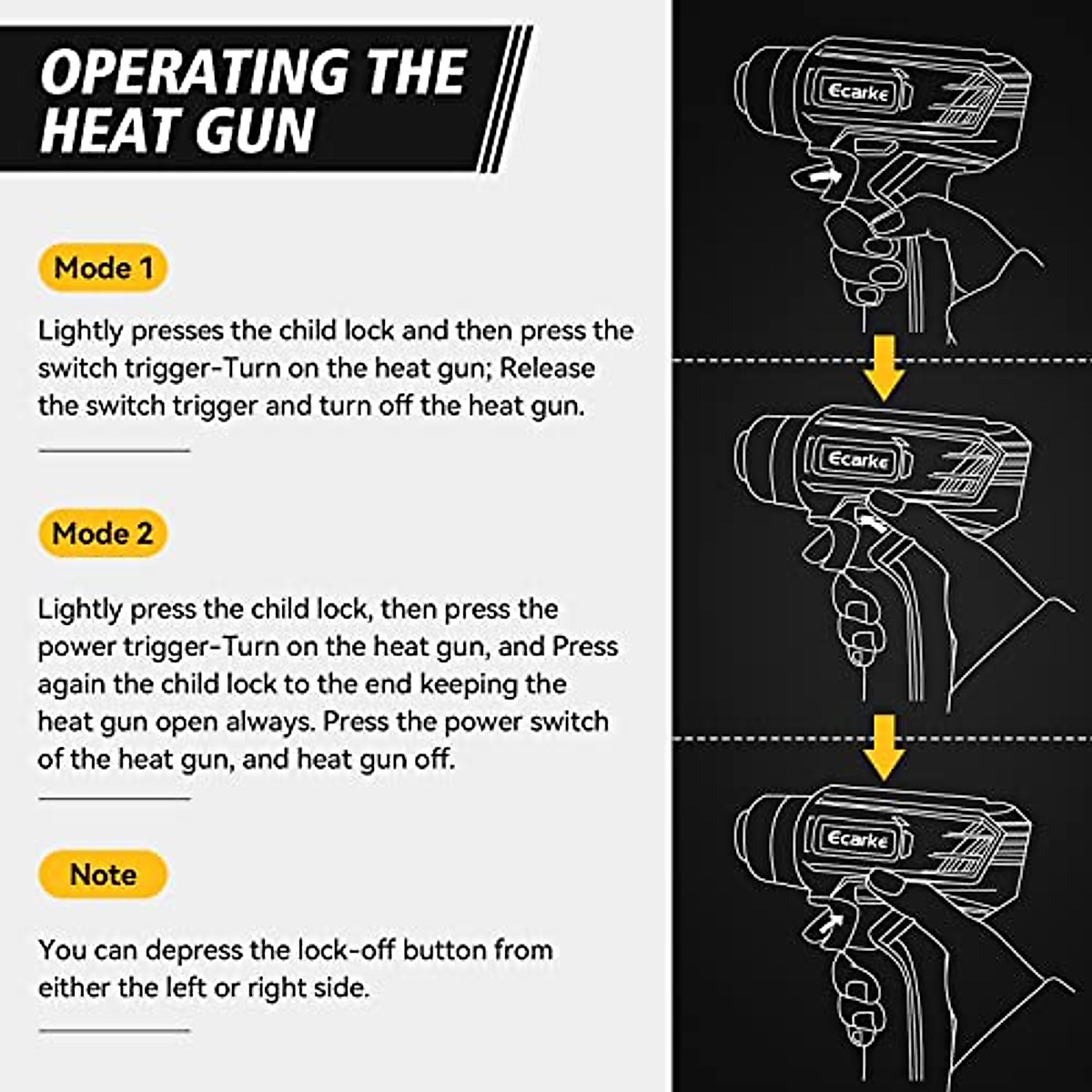 OPERATING THE HEAT GUN

Mode 1

Lightly presses the child lock and then press the switch trigger-Turn on the heat gun; Release the switch trigger and turn off the heat gun.

Mode 2

Lightly press the child lock, then press the power trigger-Turn on the heat gun, and Press again the child lock to the end keeping the heat gun open always. Press the power switch of the heat gun, and heat gun off.

Note

You can depress the lock-off button from either the left or right side.

Ecarke

Ecarke

Ecarke