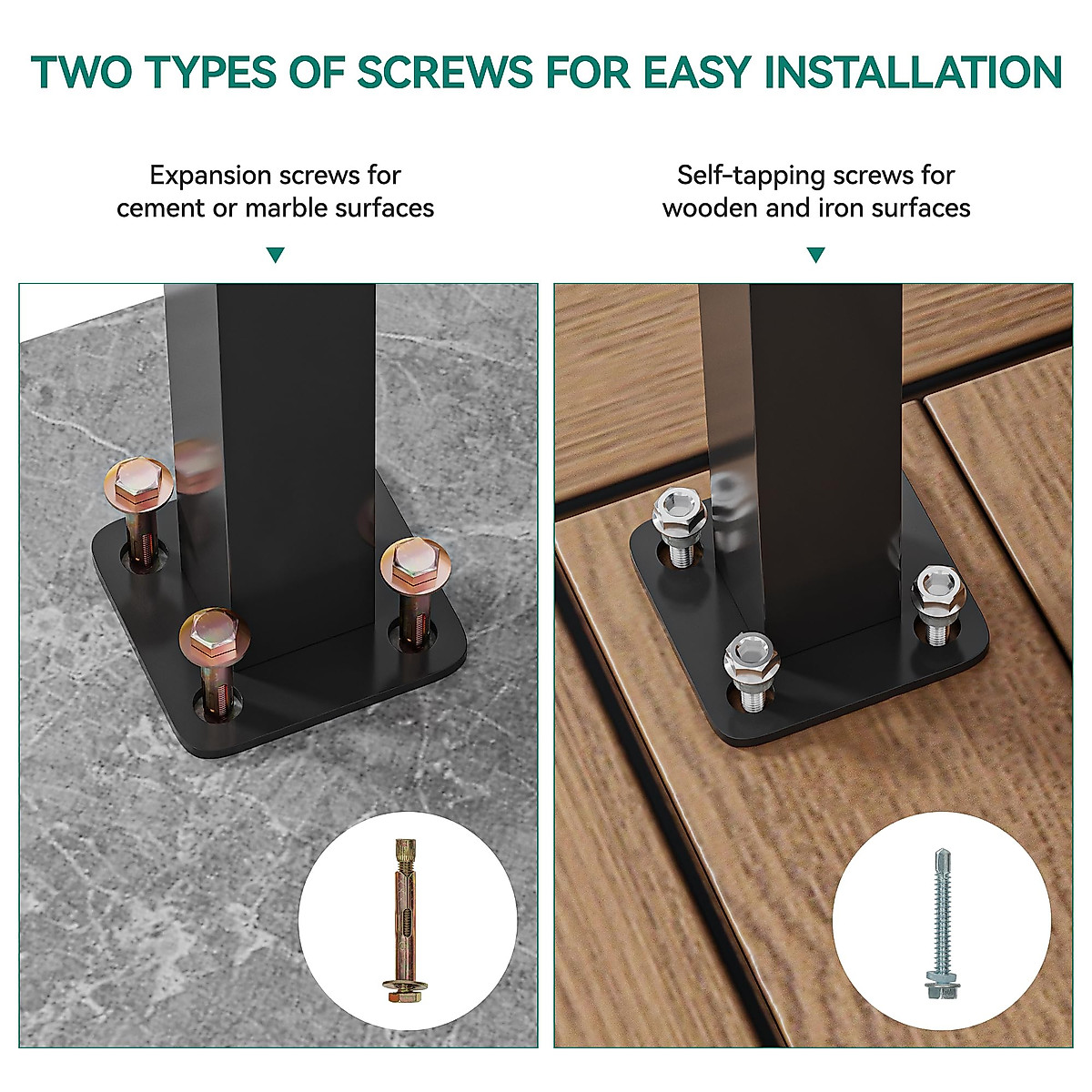 TWO TYPES OF SCREWS FOR EASY INSTALLATION

Expansion screws for cement or marble surfaces

Self-tapping screws for wooden and iron surfaces