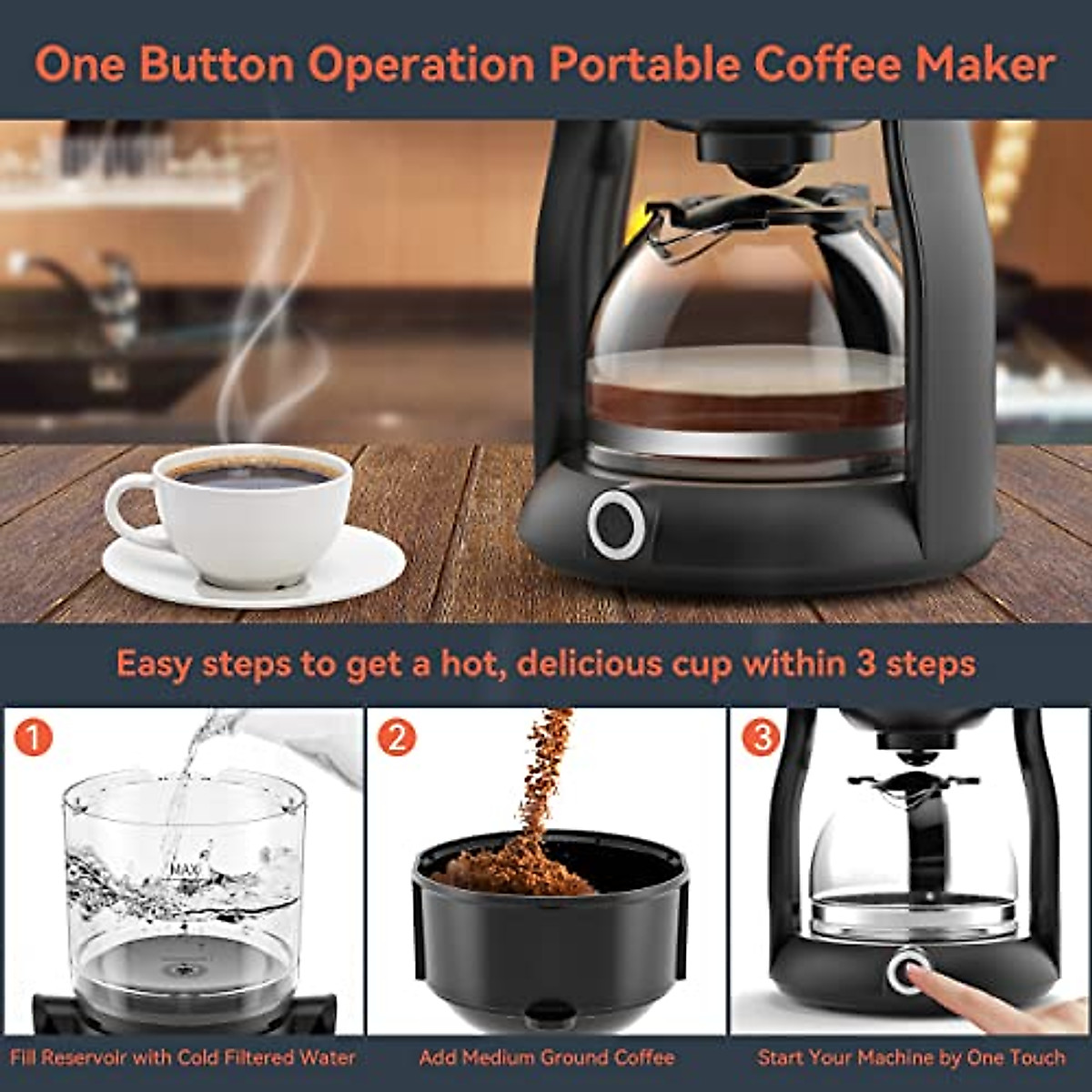 One Button Operation Portable Coffee Maker

Easy steps to get a hot, delicious cup within 3 steps

1

MAX

Fill Reservoir with Cold Filtered Water

2

Add Medium Ground Coffee

3

Start Your Machine by One Touch