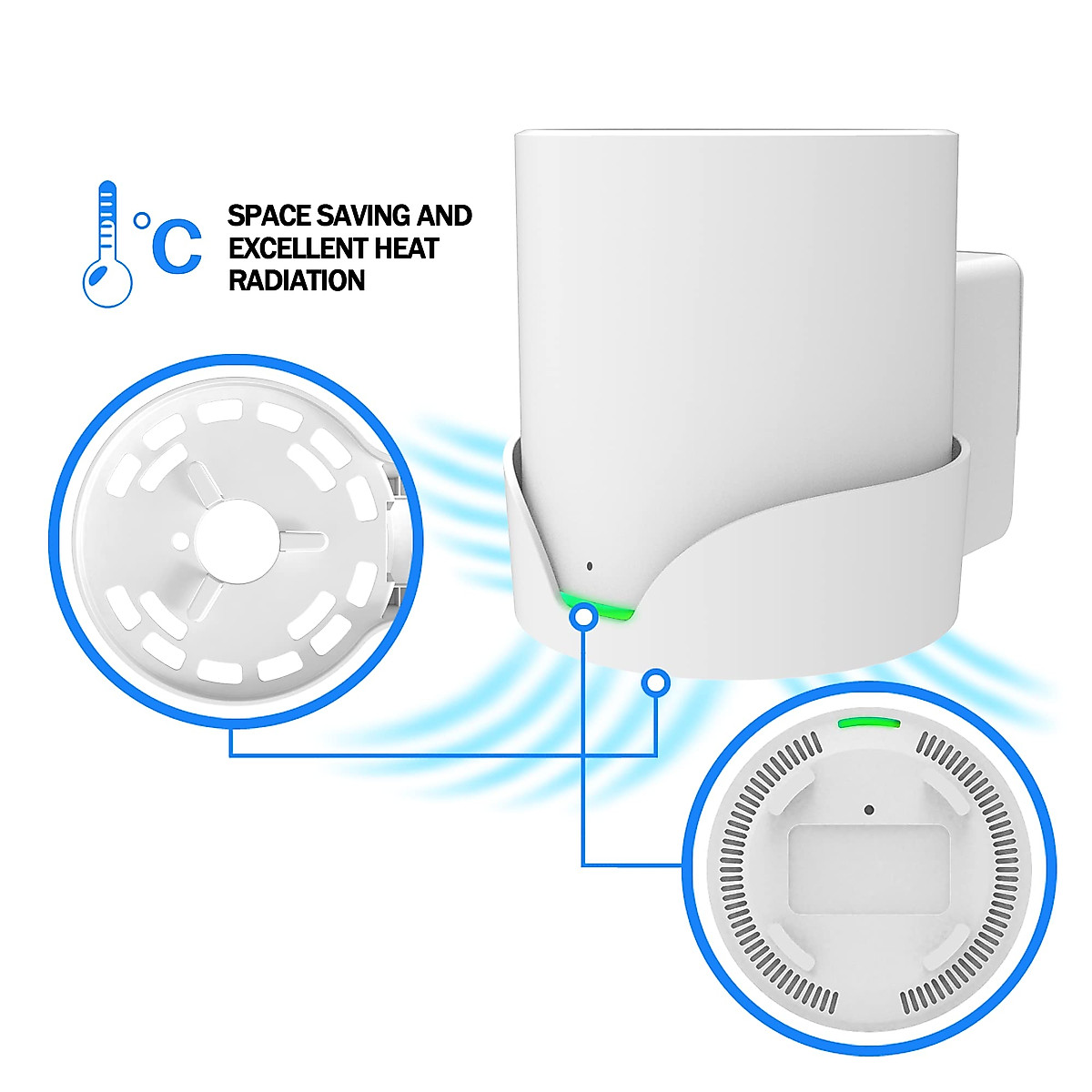 °C

SPACE SAVING AND EXCELLENT HEAT RADIATION