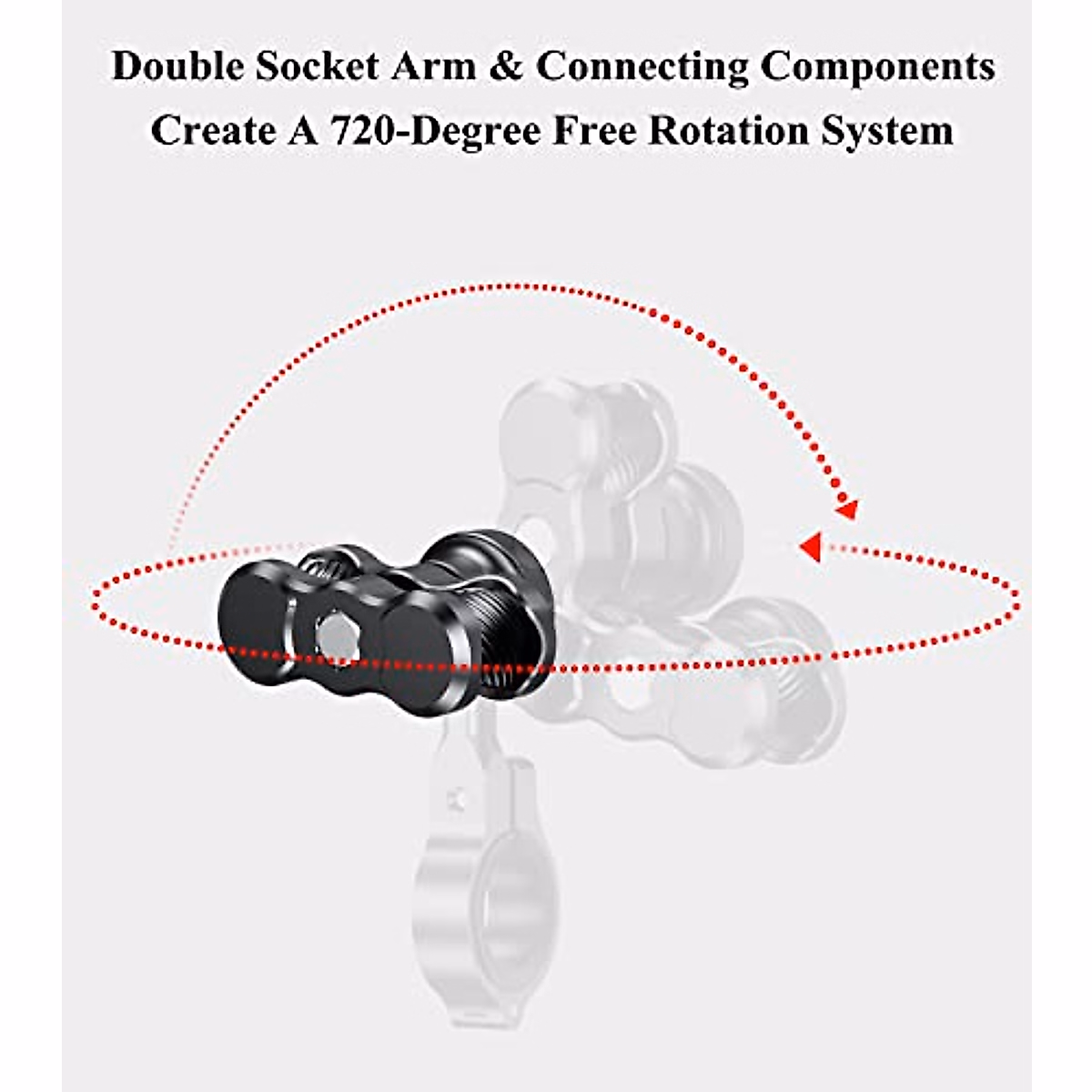 Double Socket Arm & Connecting Components
Create A 720-Degree Free Rotation System