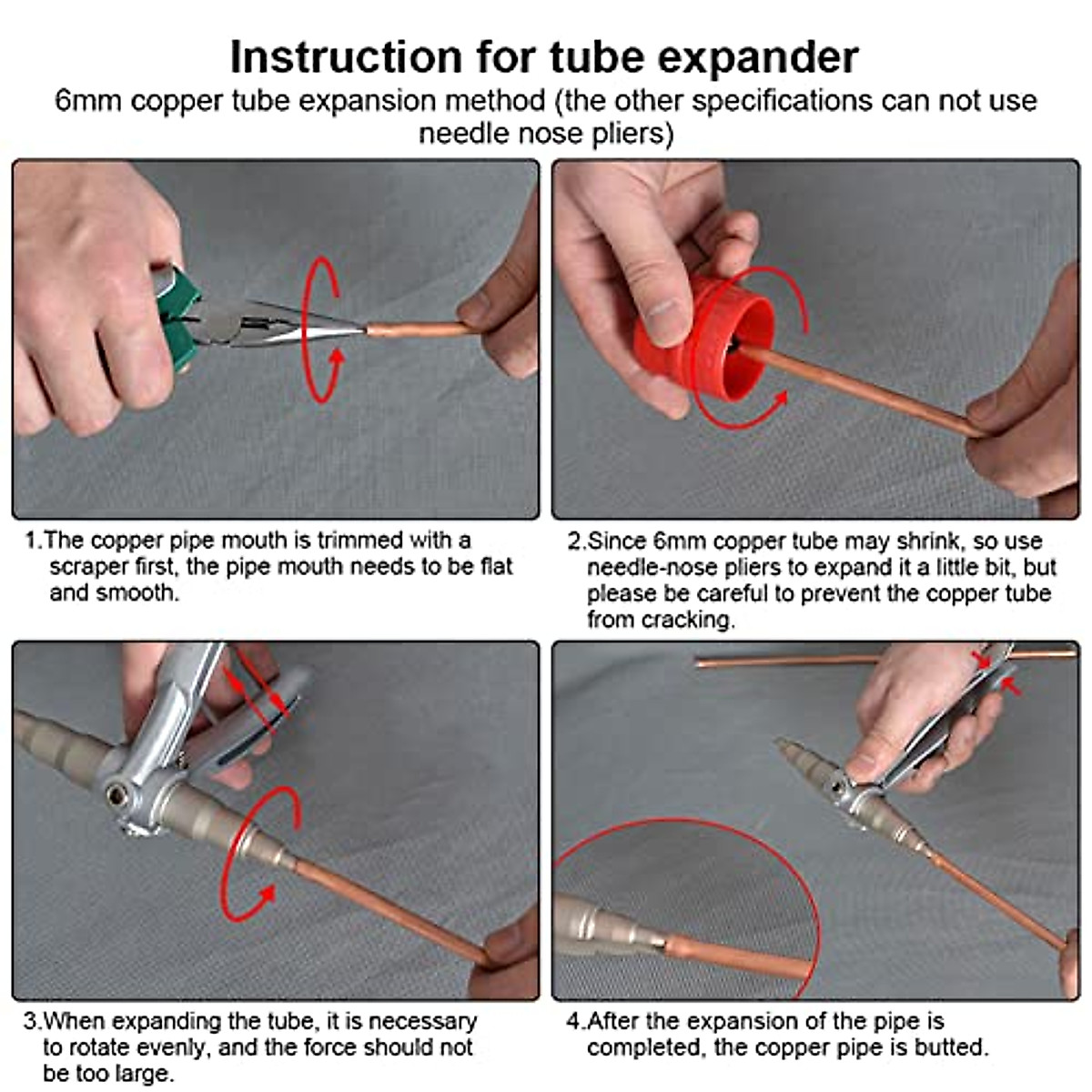 Instruction for tube expander

6mm copper tube expansion method (the other specifications can not use needle nose pliers)

1.The copper pipe mouth is trimmed with a scraper first, the pipe mouth needs to be flat and smooth.

2.Since 6mm copper tube may shrink, so use needle-nose pliers to expand it a little bit, but please be careful to prevent the copper tube from cracking.

3.When expanding the tube, it is necessary to rotate evenly, and the force should not be too large.

4.After the expansion of the pipe is completed, the copper pipe is butted.