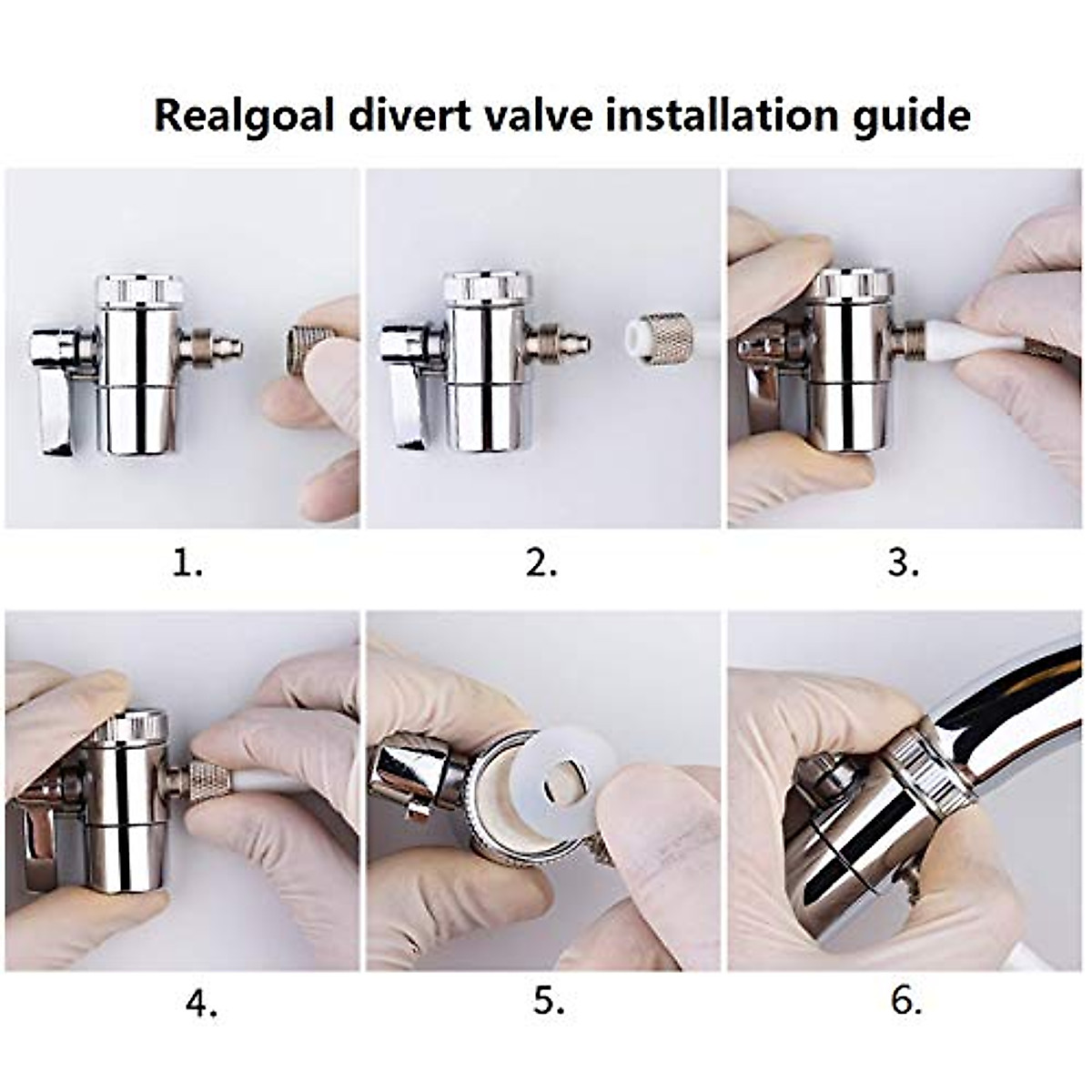 Realgoal divert valve installation guide

1.

2.

3.

4.

5.

6.