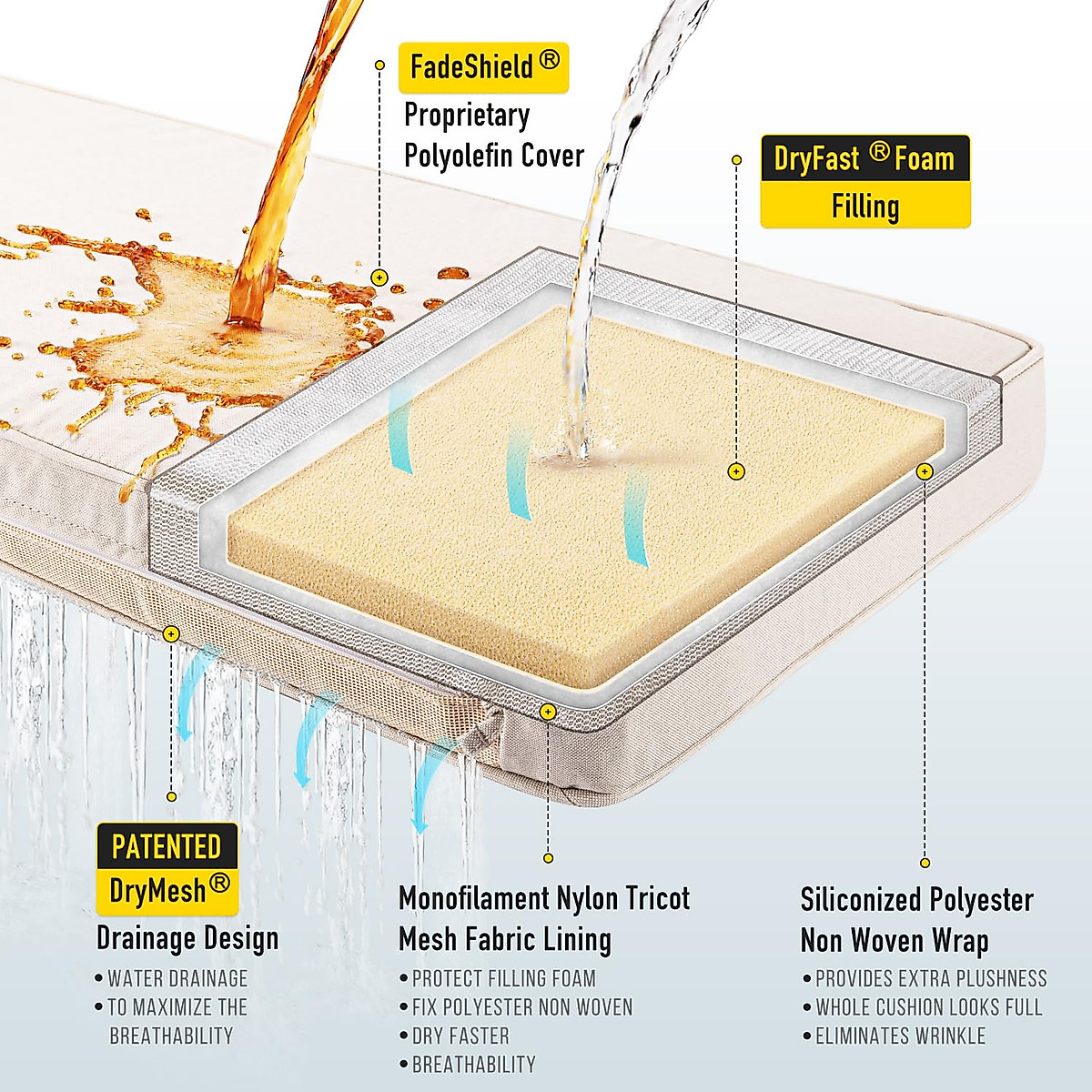 FadeShield®
Proprietary Polyolefin Cover

DryFast® Foam Filling

PATENTED
DryMesh®
Drainage Design
• WATER DRAINAGE
• TO MAXIMIZE THE BREATHABILITY

Monofilament Nylon Tricot Mesh Fabric Lining
• PROTECT FILLING FOAM
• FIX POLYESTER NON WOVEN
• DRY FASTER
• BREATHABILITY

Siliconized Polyester Non Woven Wrap
• PROVIDES EXTRA PLUSHNESS
• WHOLE CUSHION LOOKS FULL
• ELIMINATES WRINKLE