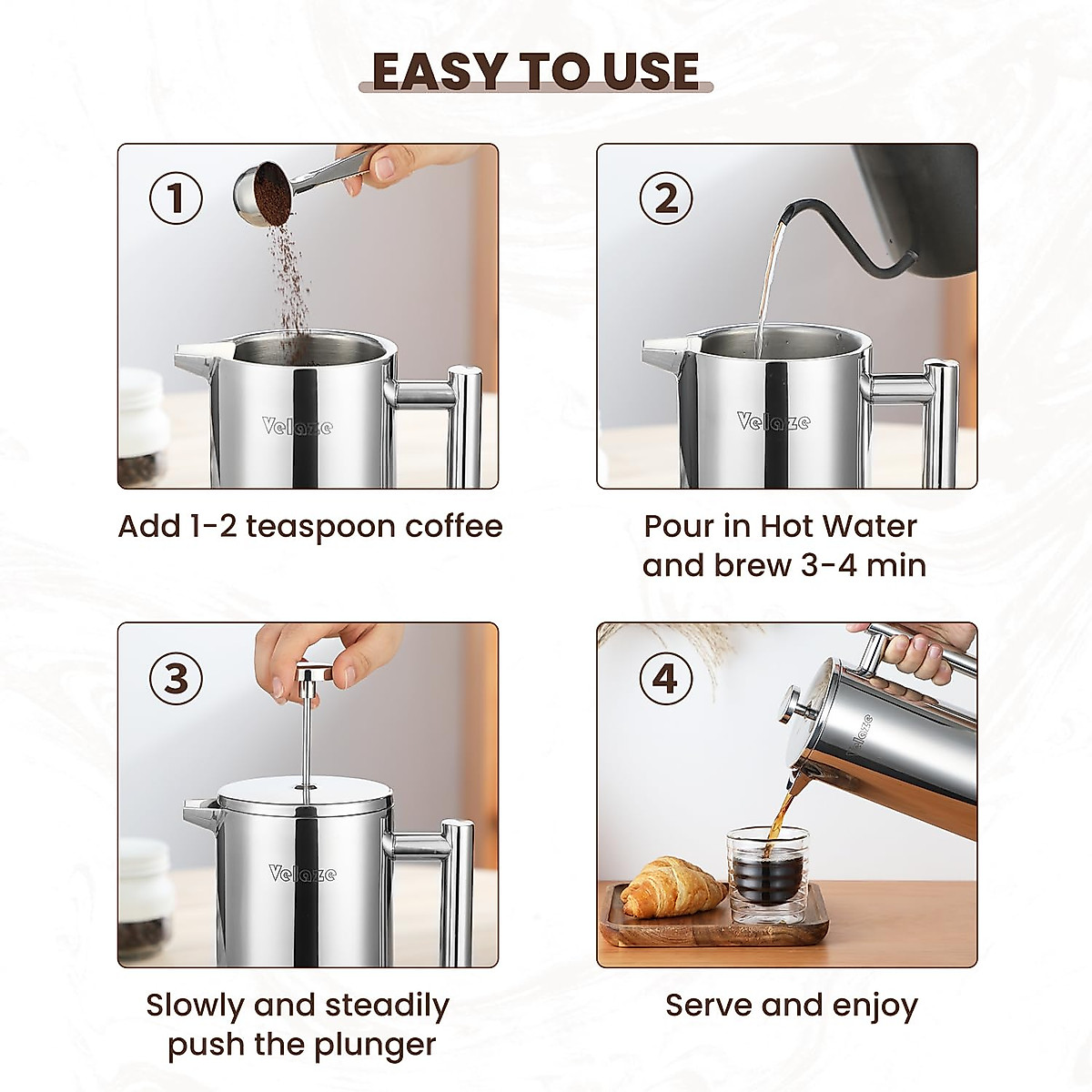 EASY TO USE

1

Velaze

Add 1-2 teaspoon coffee

2

Velaze

Pour in Hot Water and brew 3-4 min

3

Velaze

Slowly and steadily push the plunger

4

Velaze

Serve and enjoy