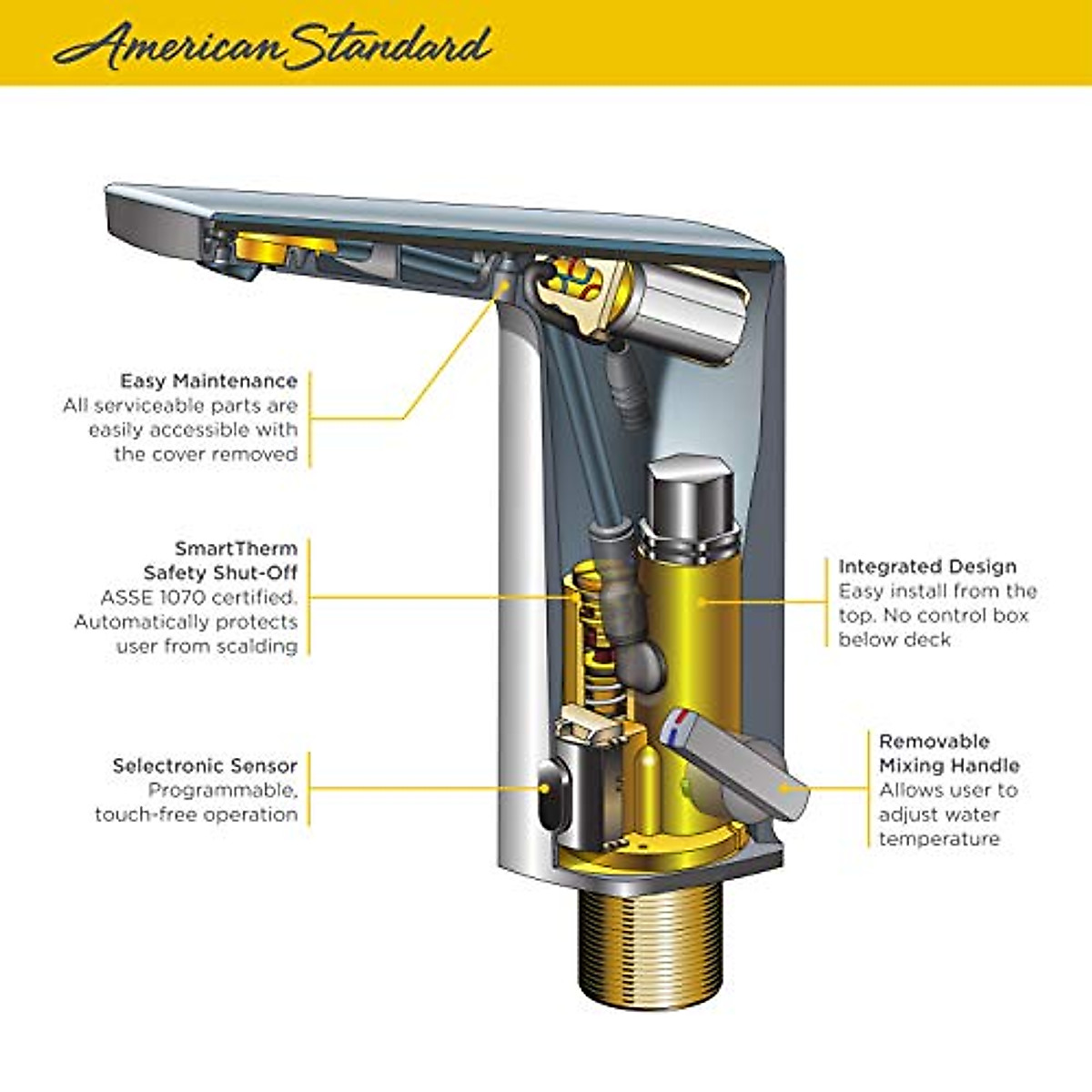 American Standard

Easy Maintenance
All serviceable parts are easily accessible with the cover removed

SmartTherm Safety Shut-Off
ASSE 1070 certified. Automatically protects user from scalding

Selectronic Sensor
Programmable, touch-free operation

Integrated Design
Easy install from the top. No control box below deck

Removable Mixing Handle
Allows user to adjust water temperature