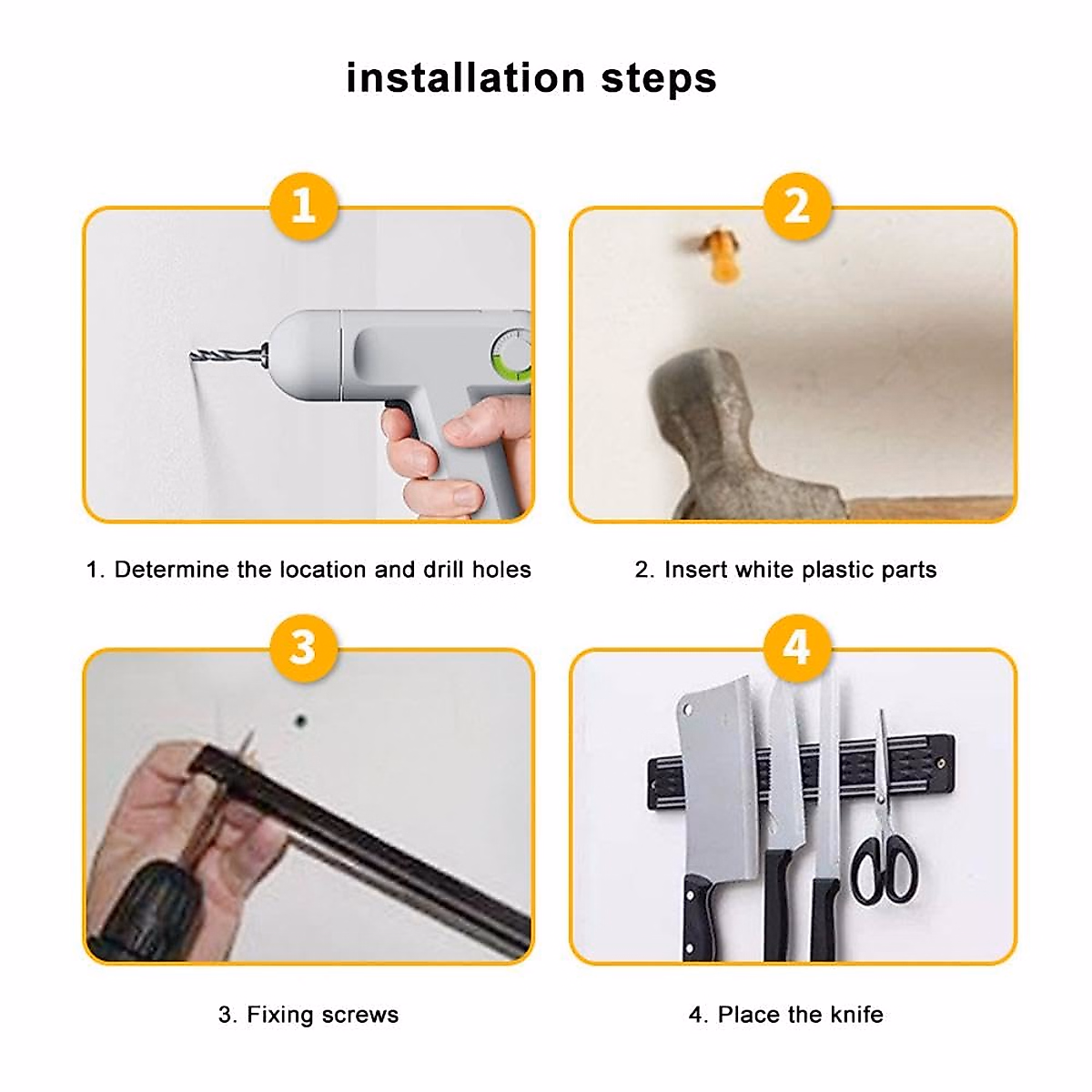 installation steps

1

2

1. Determine the location and drill holes

2. Insert white plastic parts

3

4

3. Fixing screws

4. Place the knife