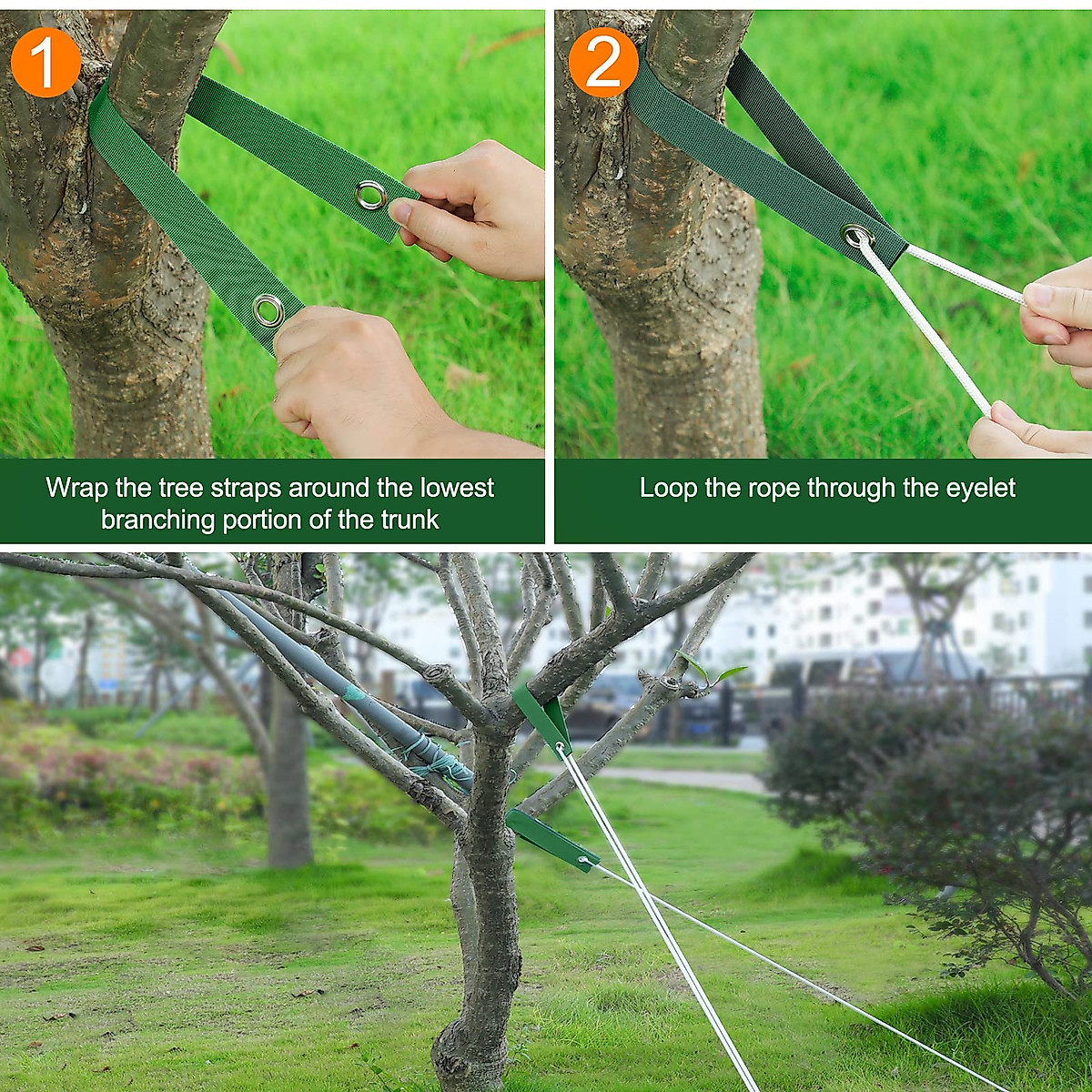 1

Wrap the tree straps around the lowest branching portion of the trunk

2

Loop the rope through the eyelet