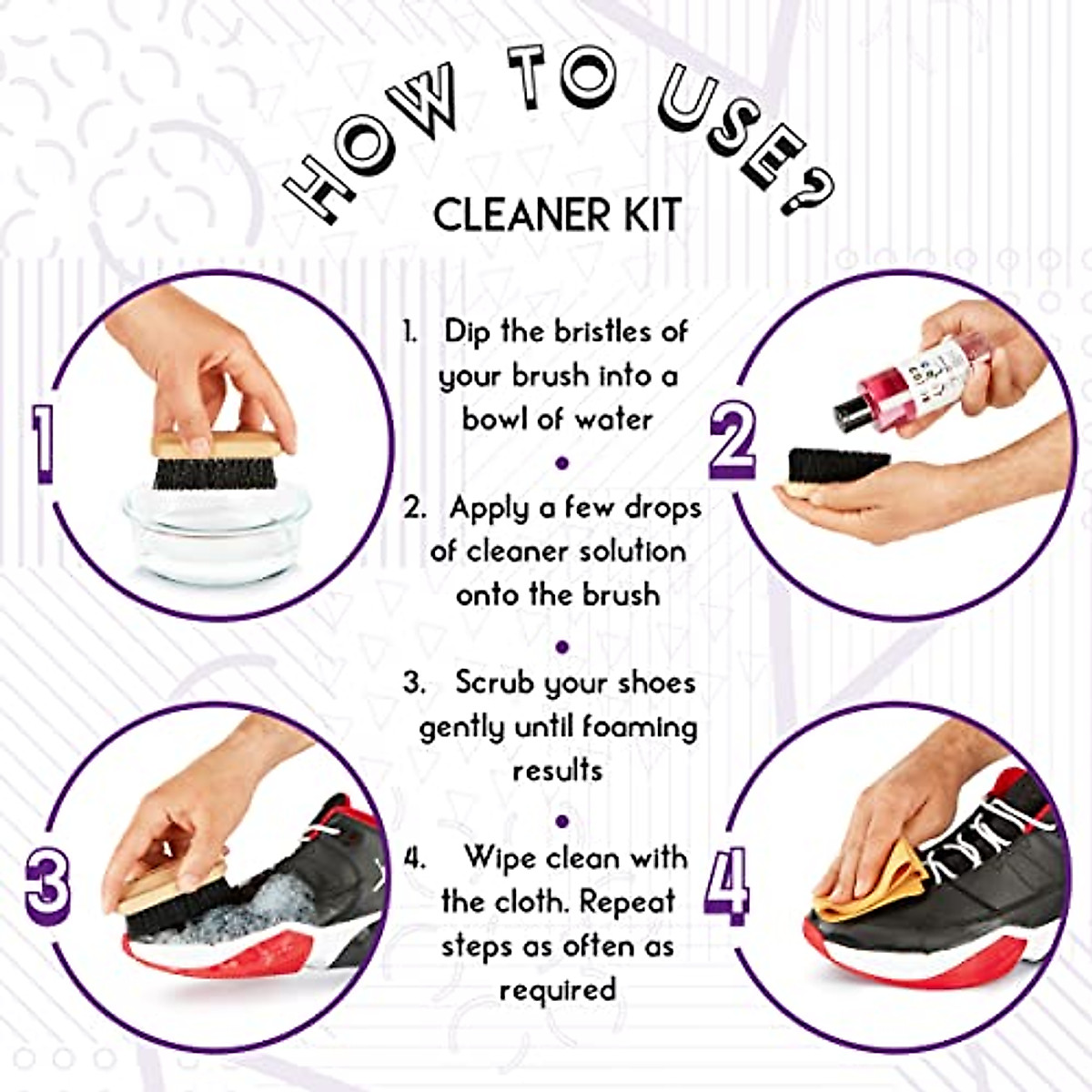 HOW TO USE?

CLEANER KIT

1

1. Dip the bristles of your brush into a bowl of water

2

2. Apply a few drops of cleaner solution onto the brush

3. Scrub your shoes gently until foaming results

3

4. Wipe clean with the cloth. Repeat steps as often as required

4