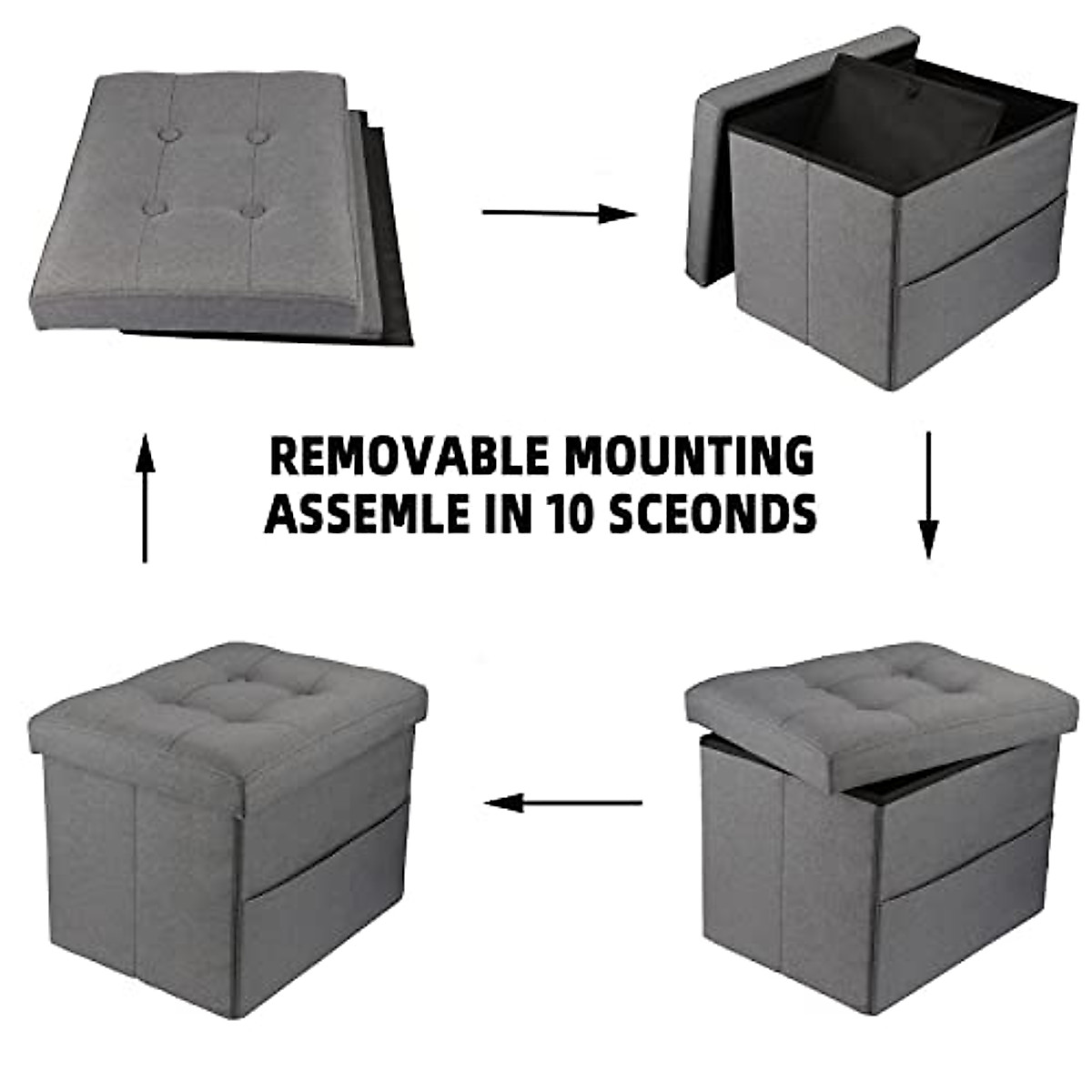 REMOVABLE MOUNTING
ASSEMLE IN 10 SCEONDS