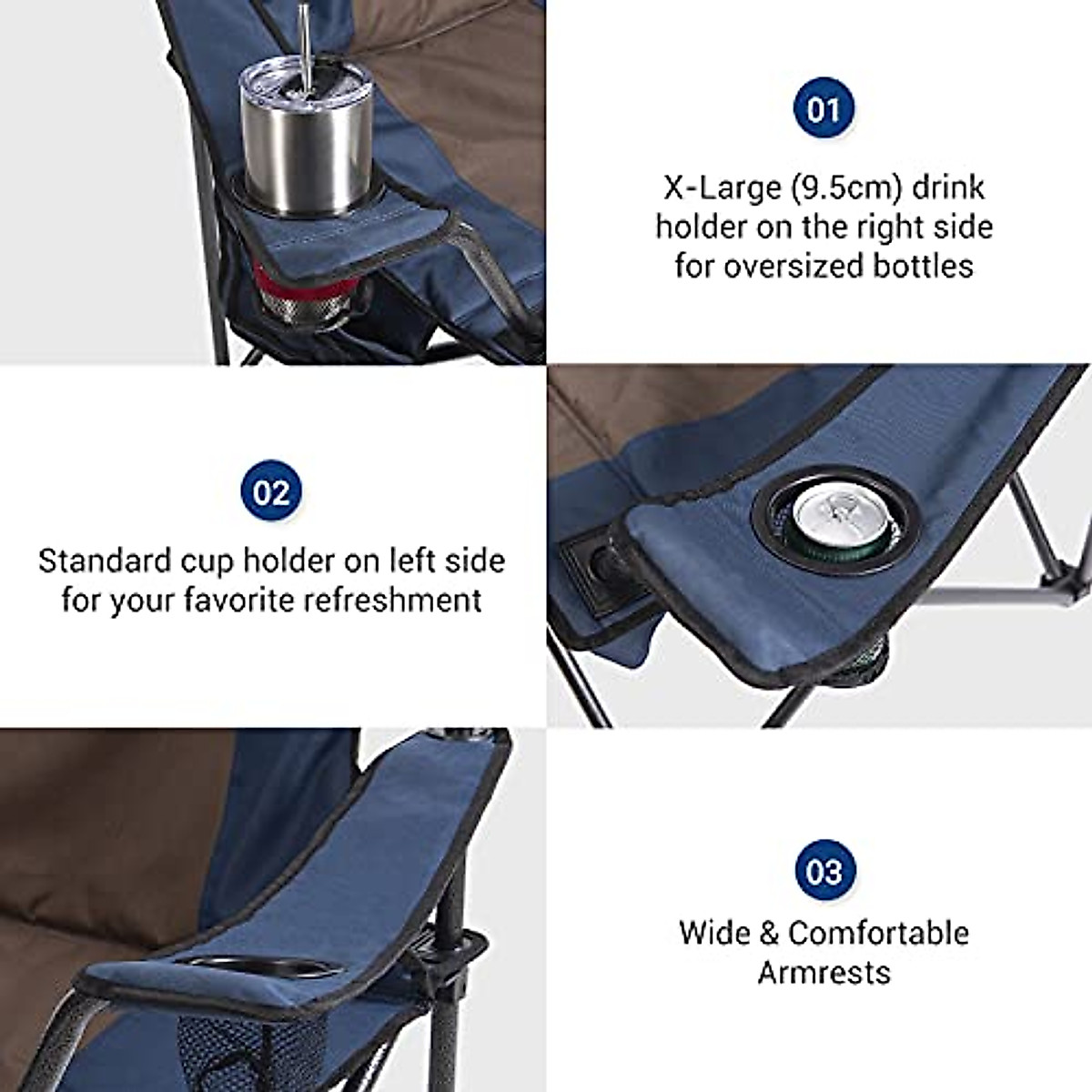 01

X-Large (9.5cm) drink holder on the right side for oversized bottles

02

Standard cup holder on left side for your favorite refreshment

03

Wide & Comfortable Armrests