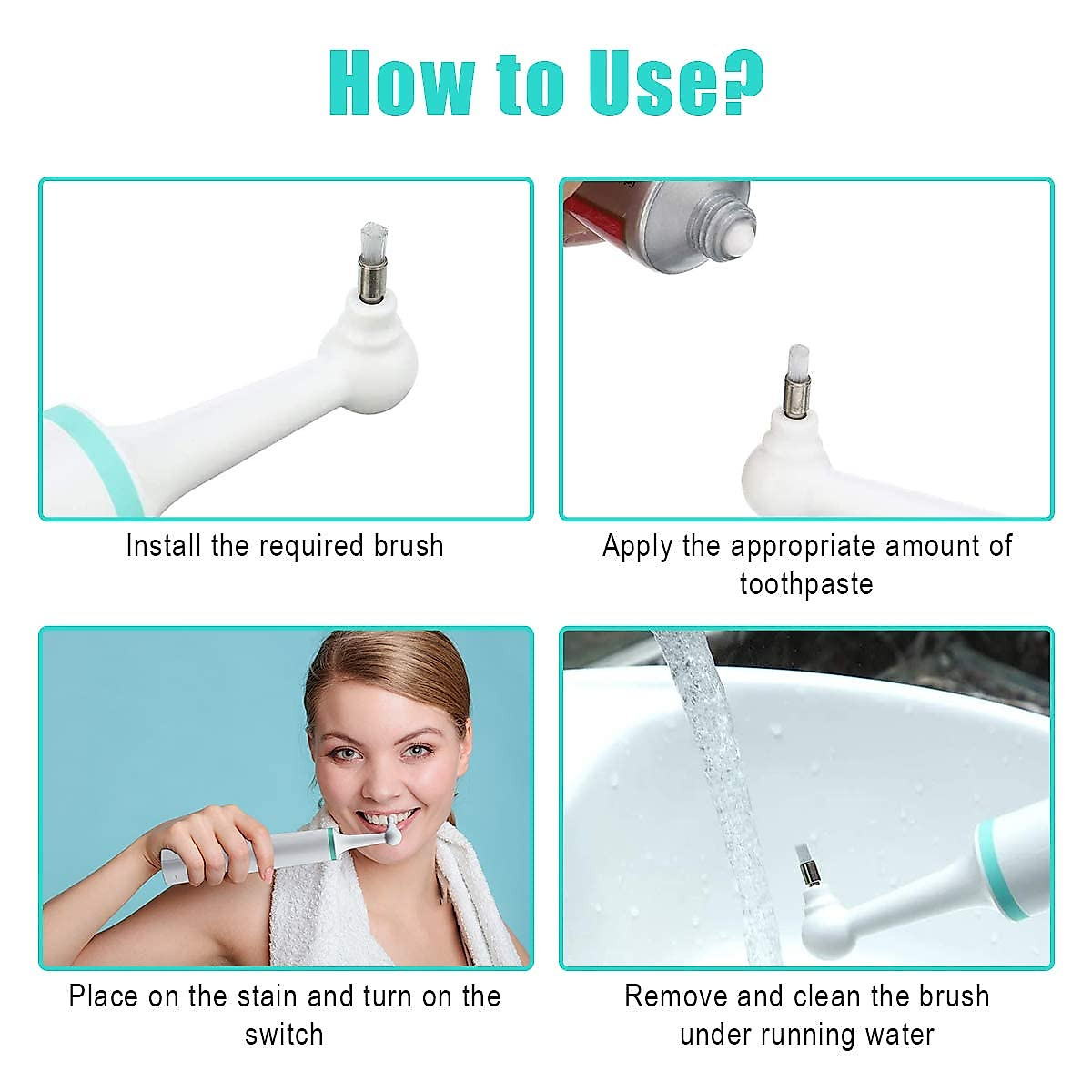 How to Use?

Install the required brush

Apply the appropriate amount of toothpaste

Place on the stain and turn on the switch

Remove and clean the brush under running water