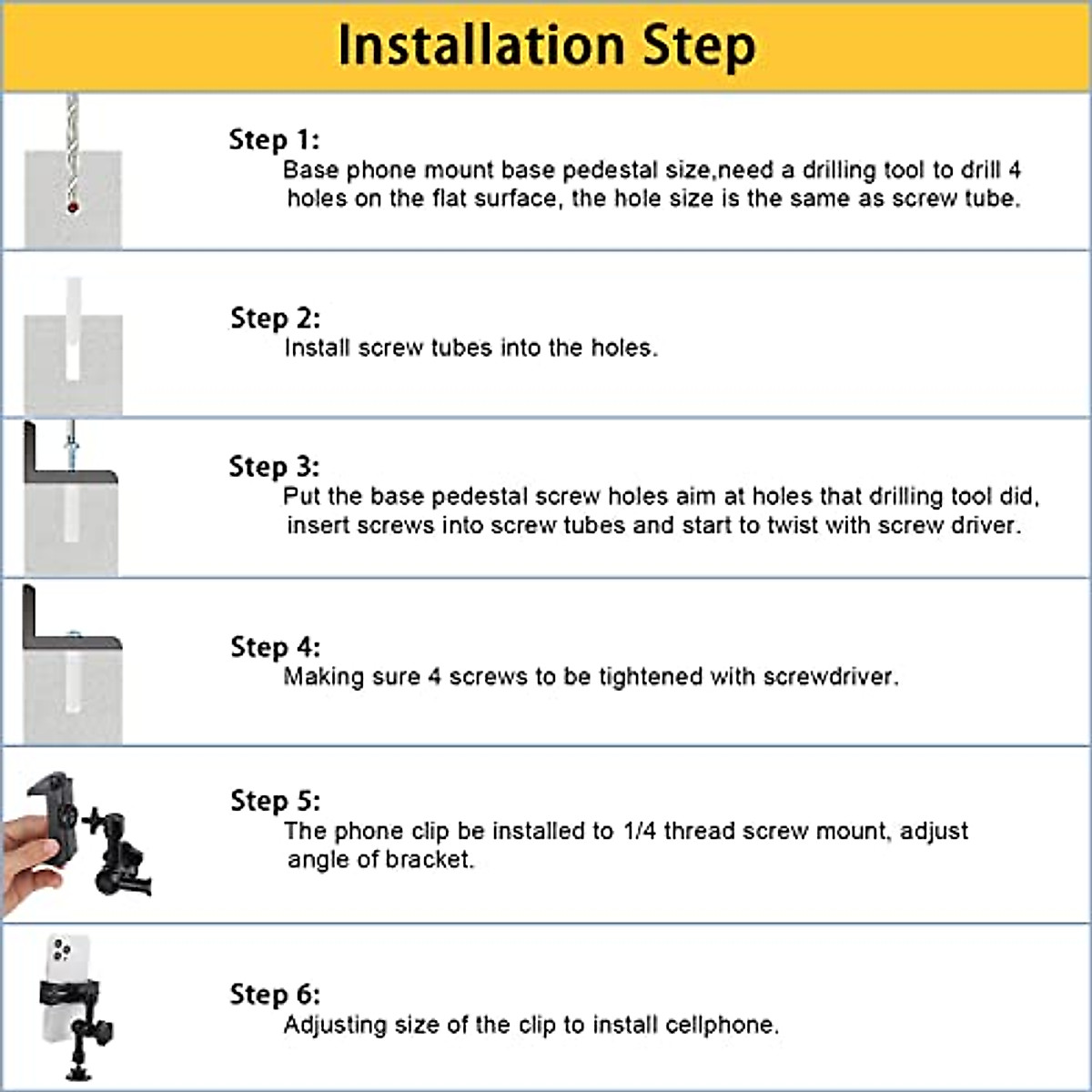 Installation Step

Step 1:
Base phone mount base pedestal size,need a drilling tool to drill 4 holes on the flat surface, the hole size is the same as screw tube.

Step 2:
Install screw tubes into the holes.

Step 3:
Put the base pedestal screw holes aim at holes that drilling tool did, insert screws into screw tubes and start to twist with screw driver.

Step 4:
Making sure 4 screws to be tightened with screwdriver.

Step 5:
The phone clip be installed to 1/4 thread screw mount, adjust angle of bracket.

Step 6:
Adjusting size of the clip to install cellphone.