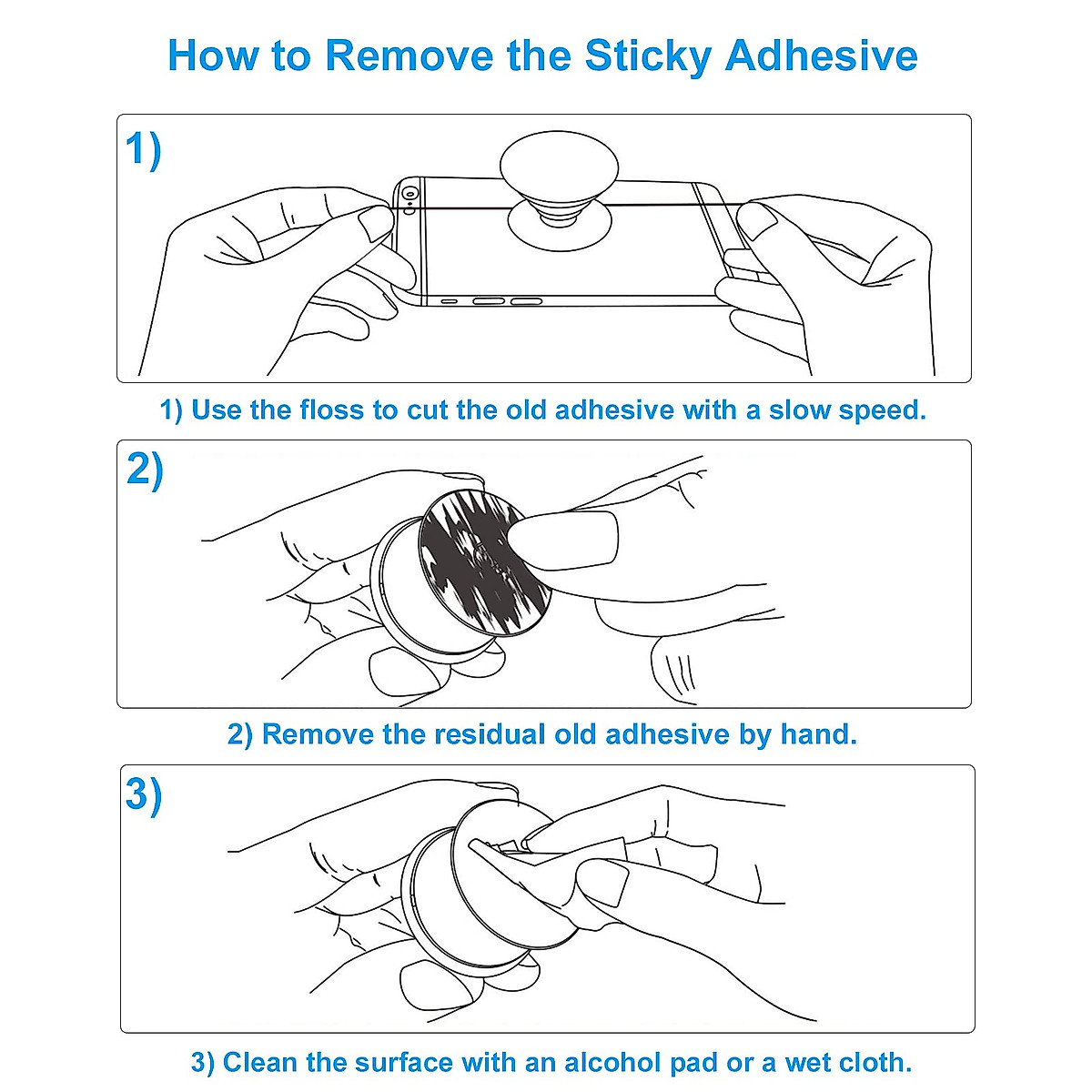 How to Remove the Sticky Adhesive

1)

1) Use the floss to cut the old adhesive with a slow speed.

2)

2) Remove the residual old adhesive by hand.

3)

3) Clean the surface with an alcohol pad or a wet cloth.