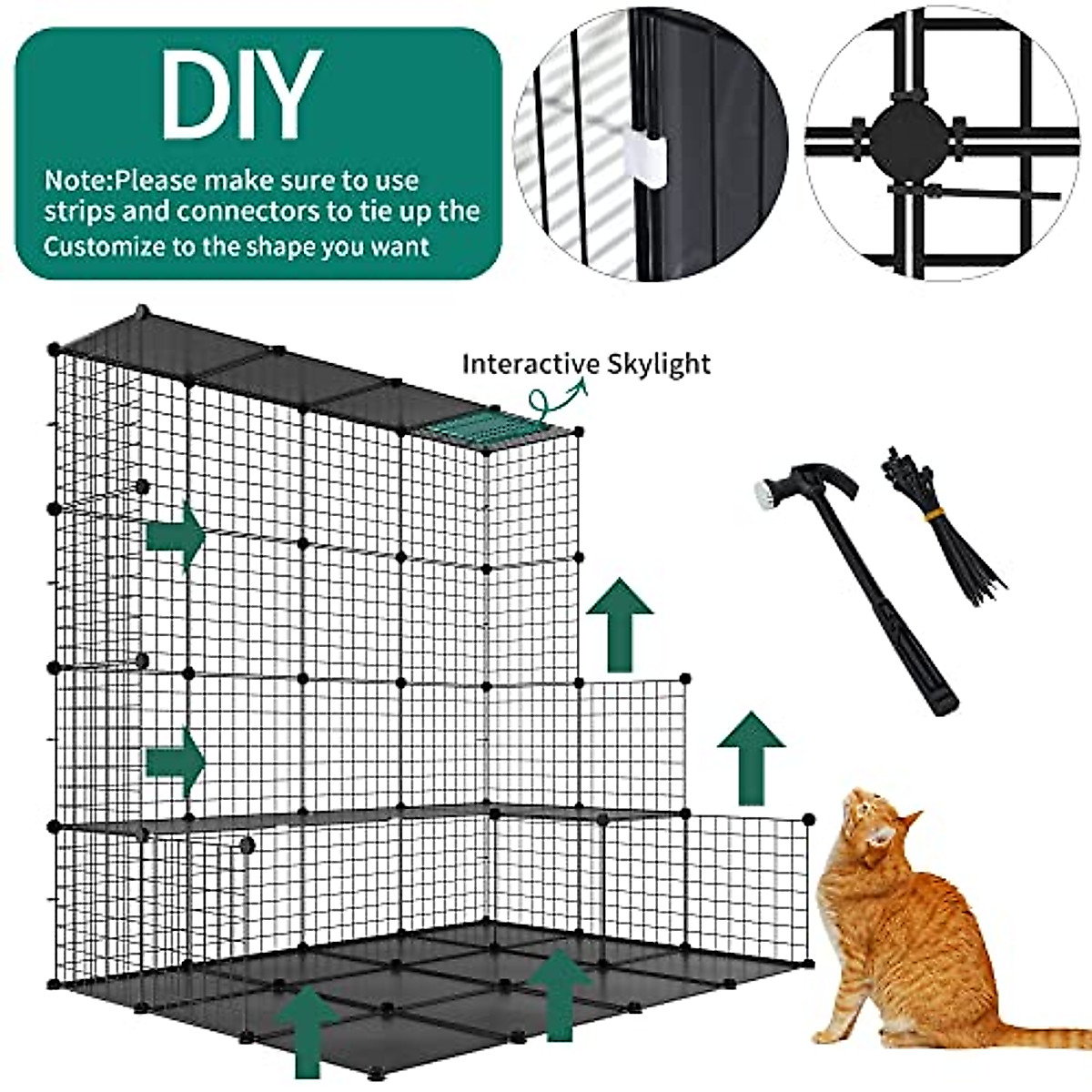 DIY

Note:Please make sure to use strips and connectors to tie up the Customize to the shape you want

Interactive Skylight