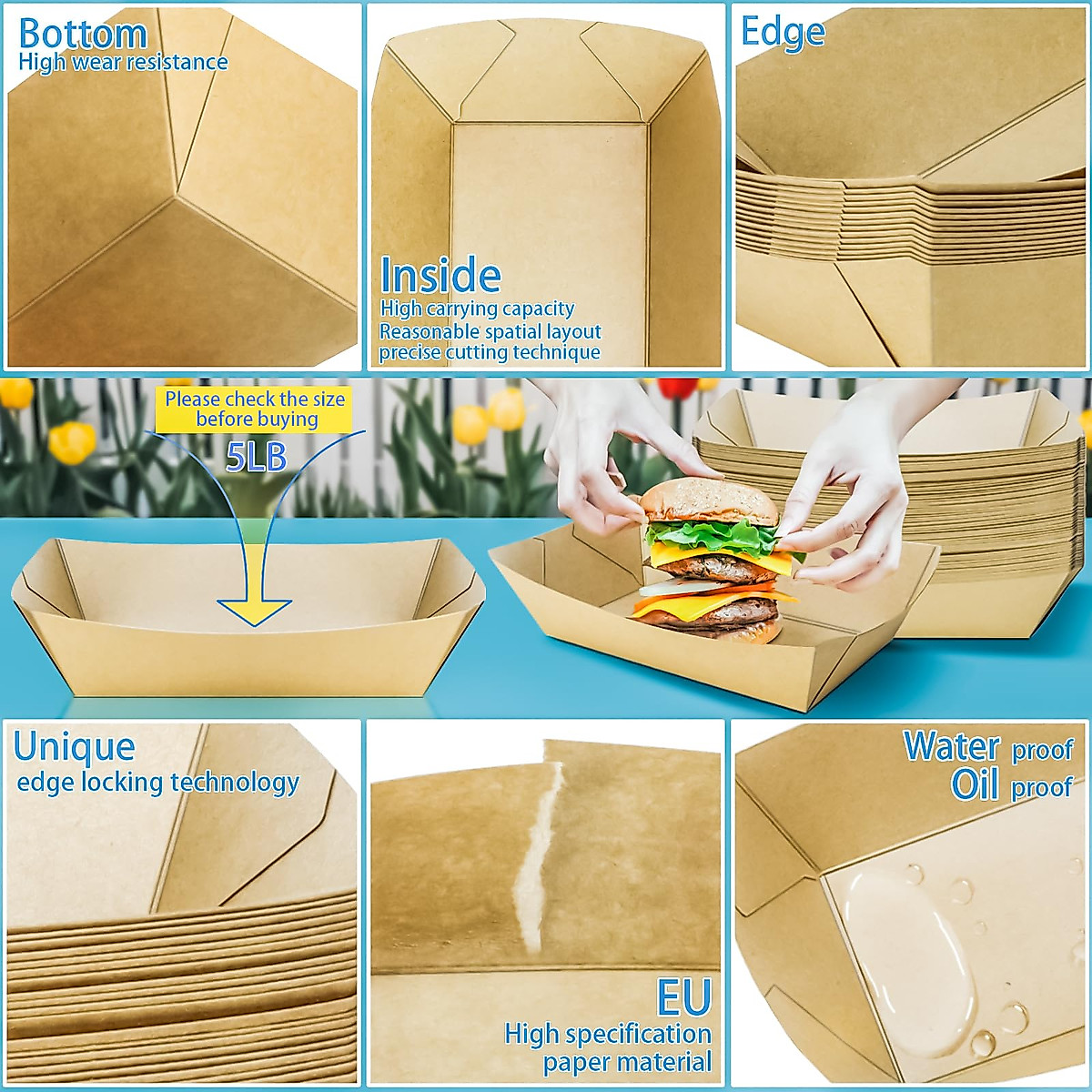 Bottom
High wear resistance

Inside
High carrying capacity
Reasonable spatial layout
precise cutting technique

Edge

Please check the size before buying

5LB

Unique
edge locking technology

EU
High specification paper material

Water proof
Oil proof