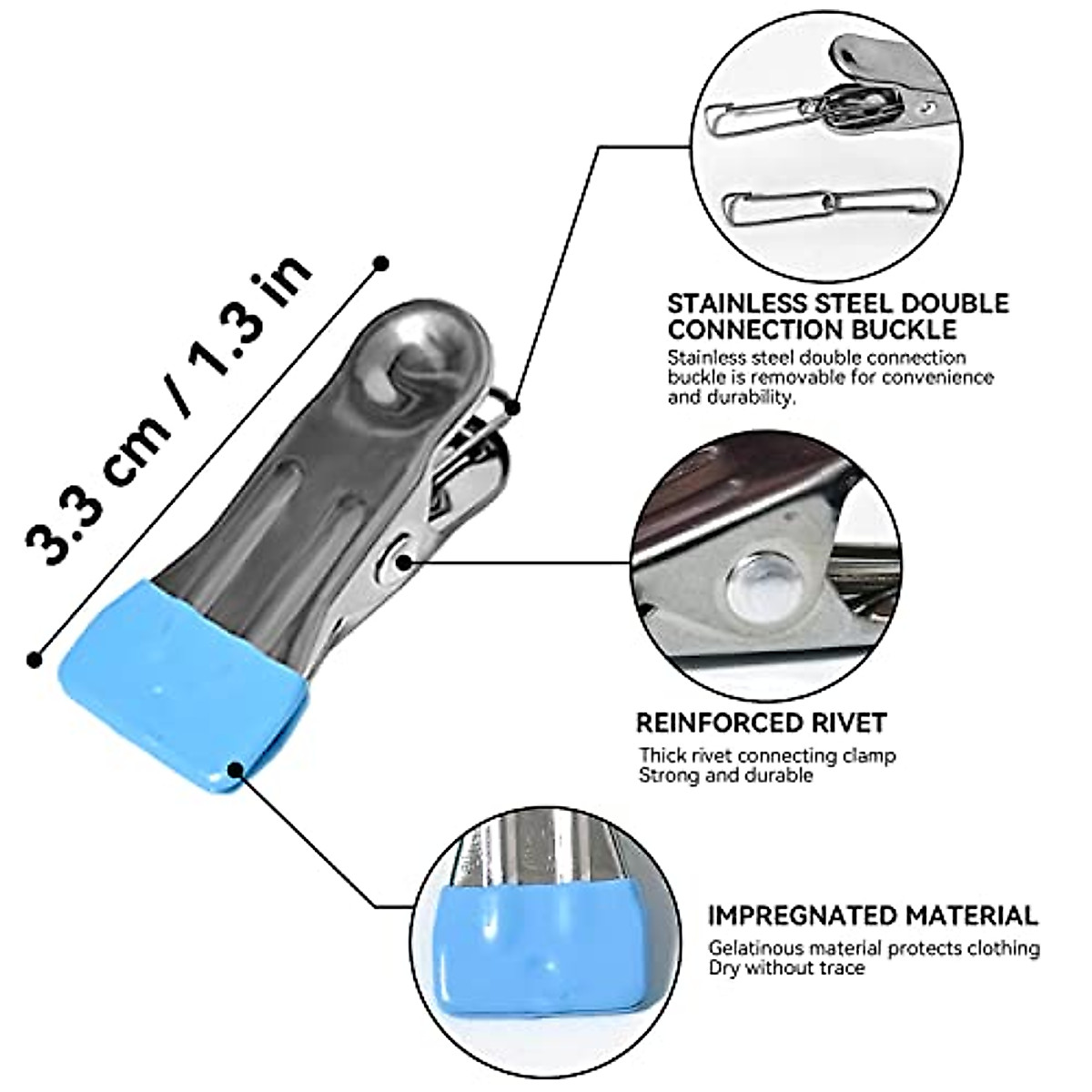 3.3 cm / 1.3 in

STAINLESS STEEL DOUBLE CONNECTION BUCKLE
Stainless steel double connection buckle is removable for convenience and durability.

REINFORCED RIVET
Thick rivet connecting clamp
Strong and durable

IMPREGNATED MATERIAL
Gelatinous material protects clothing
Dry without trace